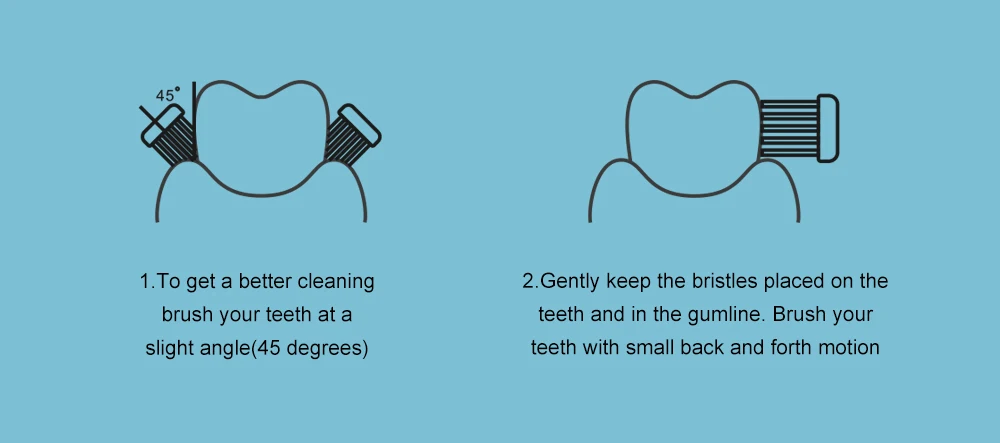 45°

1.To get a better cleaning brush your teeth at a slight angle(45 degrees)

2.Gently keep the bristles placed on the teeth and in the gumline. Brush your teeth with small back and forth motion