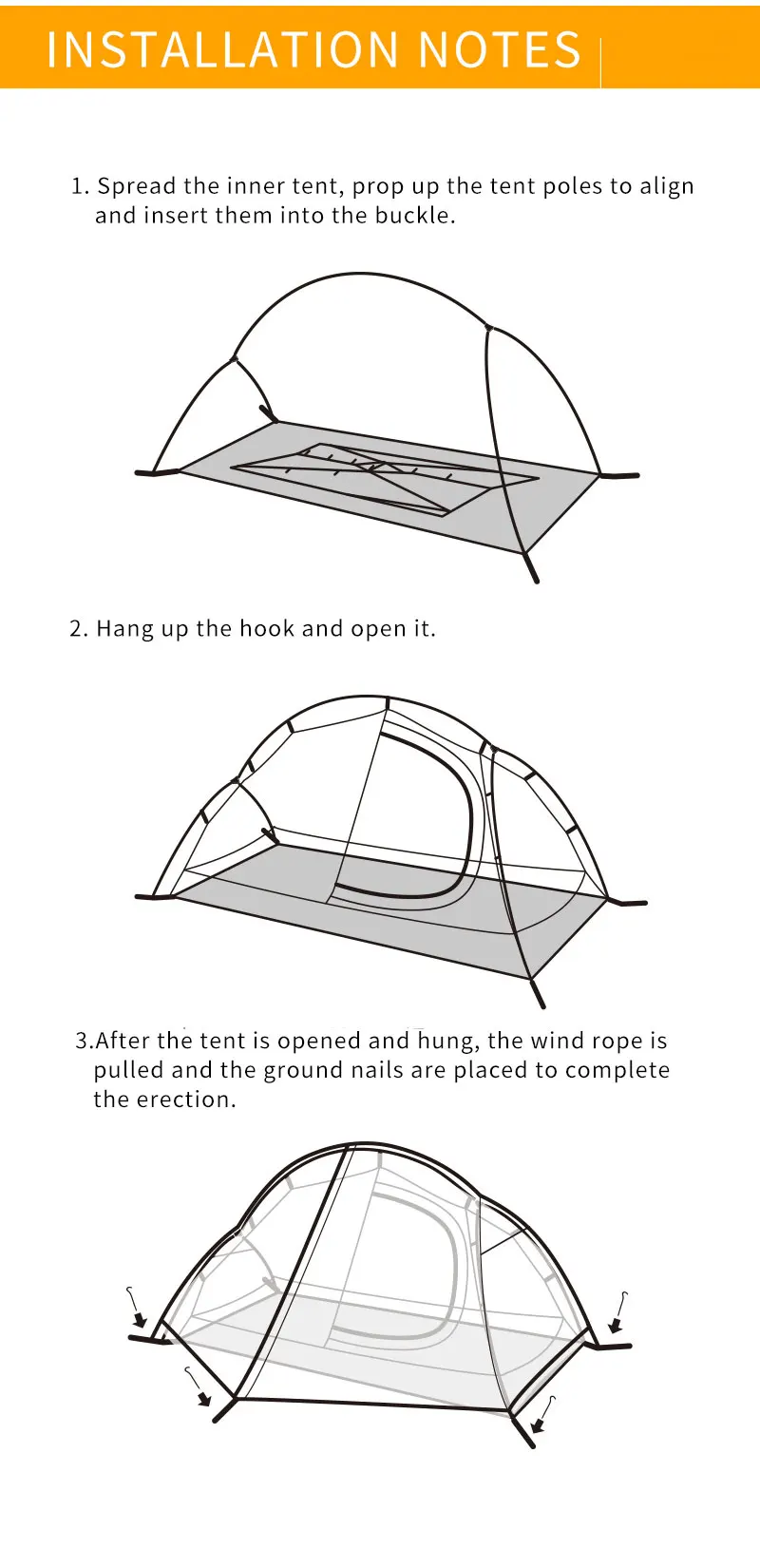 INSTALLATION NOTES

1. Spread the inner tent, prop up the tent poles to align and insert them into the buckle.

2. Hang up the hook and open it.

3.After the tent is opened and hung, the wind rope is pulled and the ground nails are placed to complete the erection.