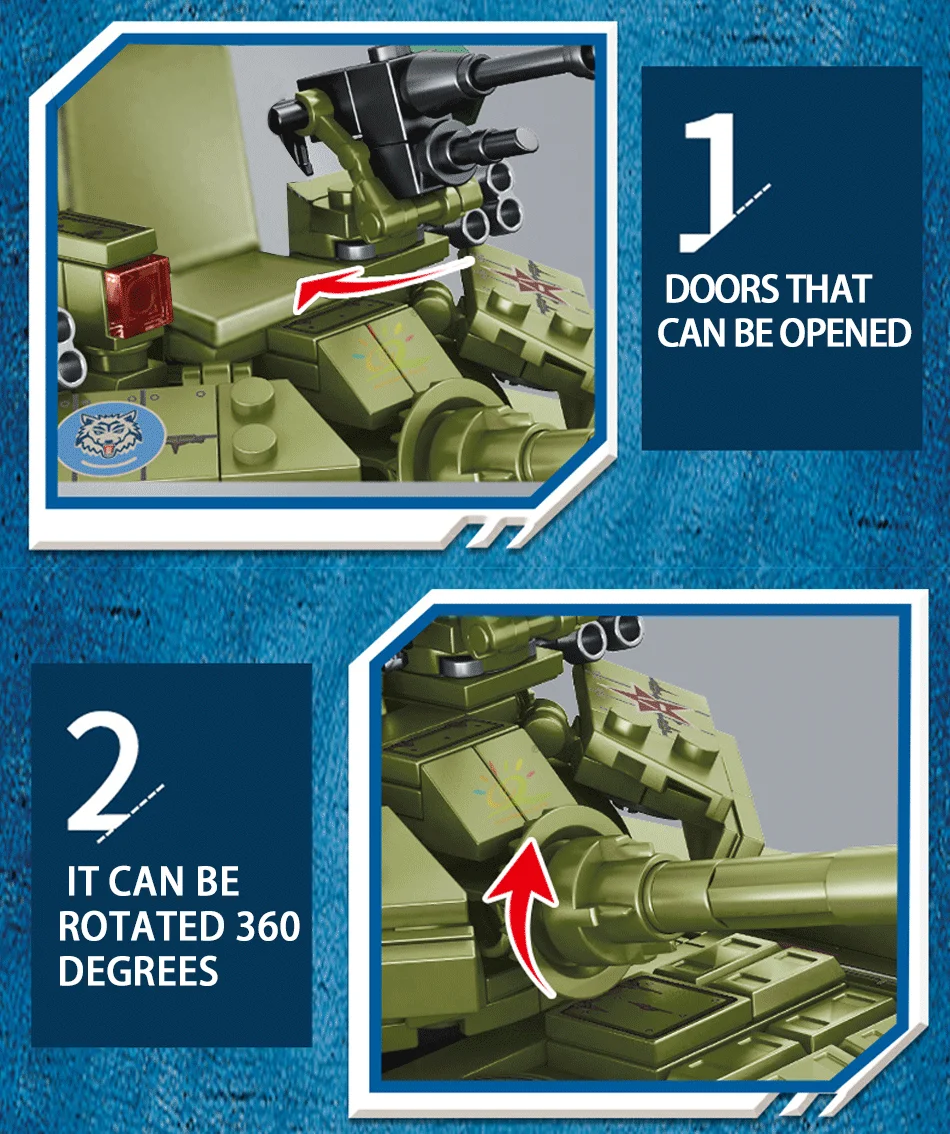 1

DOORS THAT CAN BE OPENED

2

IT CAN BE ROTATED 360 DEGREES