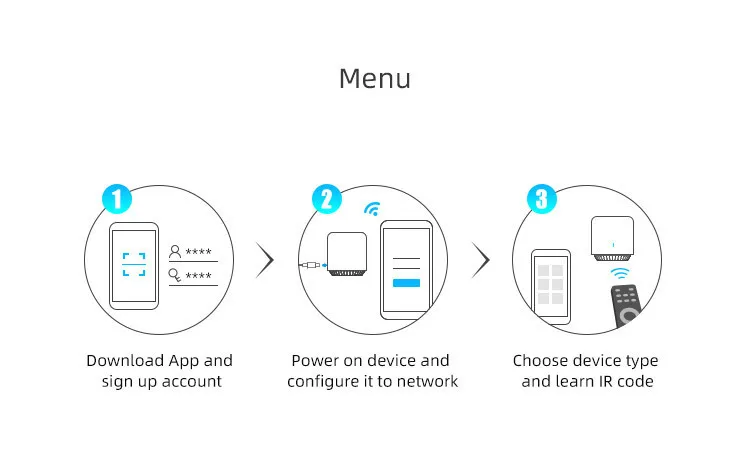 Menu

1

****

****

Download App and sign up account

2

Power on device and configure it to network

3

Choose device type and learn IR code