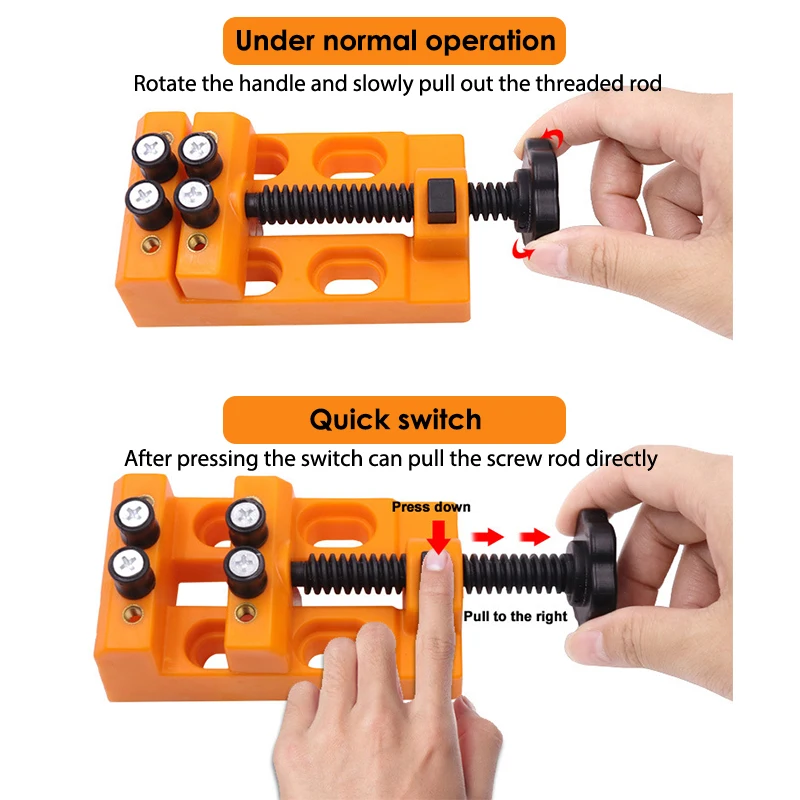 Under normal operation

Rotate the handle and slowly pull out the threaded rod

Quick switch

After pressing the switch can pull the screw rod directly

Press down

Pull to the right