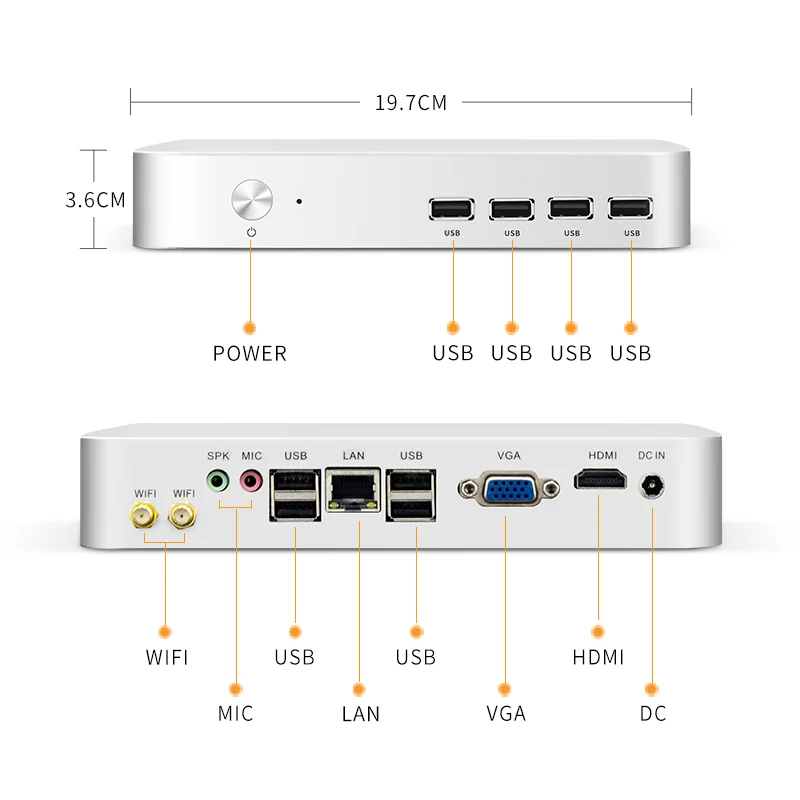 19.7CM

3.6CM

USB USB USB USB

POWER

USB USB USB USB

SPK MIC USB LAN USB VGA HDMI DC IN

WIFI WIFI

WIFI

USB

USB

HDMI

MIC

LAN

VGA

DC