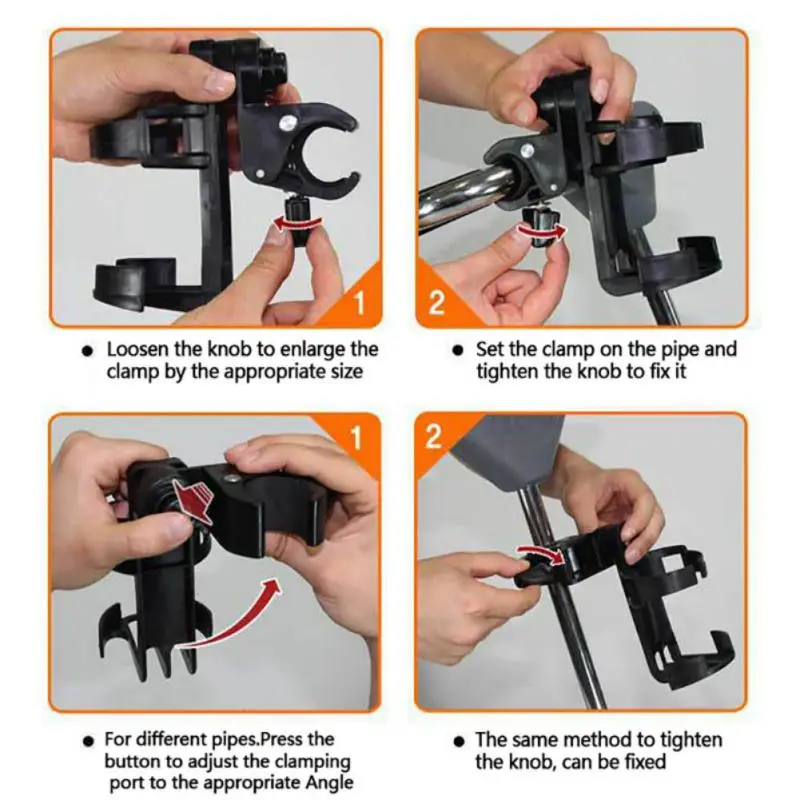 1

• Loosen the knob to enlarge the clamp by the appropriate size

2

• Set the clamp on the pipe and tighten the knob to fix it

1

• For different pipes.Press the button to adjust the clamping port to the appropriate Angle

2

• The same method to tighten the knob, can be fixed