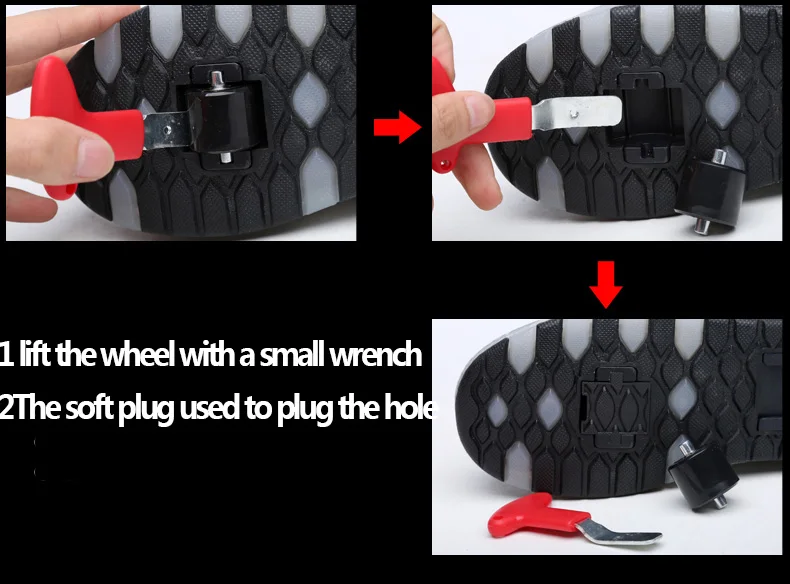 1 lift the wheel with a small wrench
2The soft plug used to plug the hole