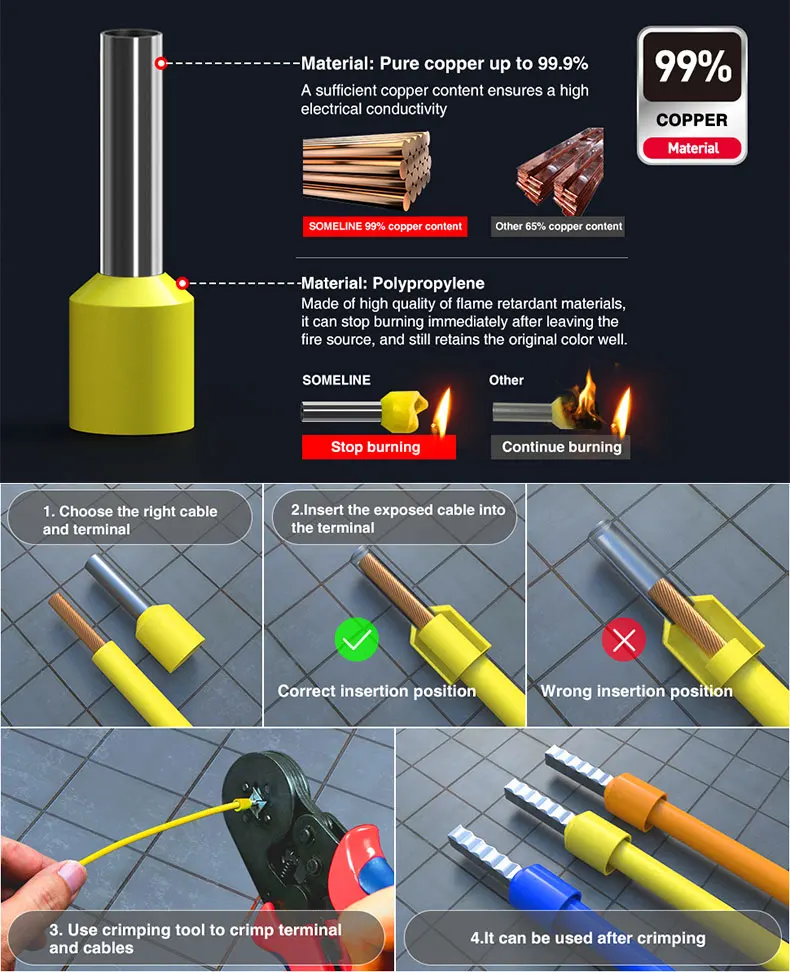 Material: Pure copper up to 99.9%
A sufficient copper content ensures a high electrical conductivity

99%
COPPER
Material

SOMELINE 99% copper content
Other 65% copper content

Material: Polypropylene
Made of high quality of flame retardant materials, it can stop burning immediately after leaving the fire source, and still retains the original color well.

SOMELINE
Stop burning
Other
Continue burning

1. Choose the right cable and terminal

2.Insert the exposed cable into the terminal

Correct insertion position

Wrong insertion position

3. Use crimping tool to crimp terminal and cables

4.It can be used after crimping