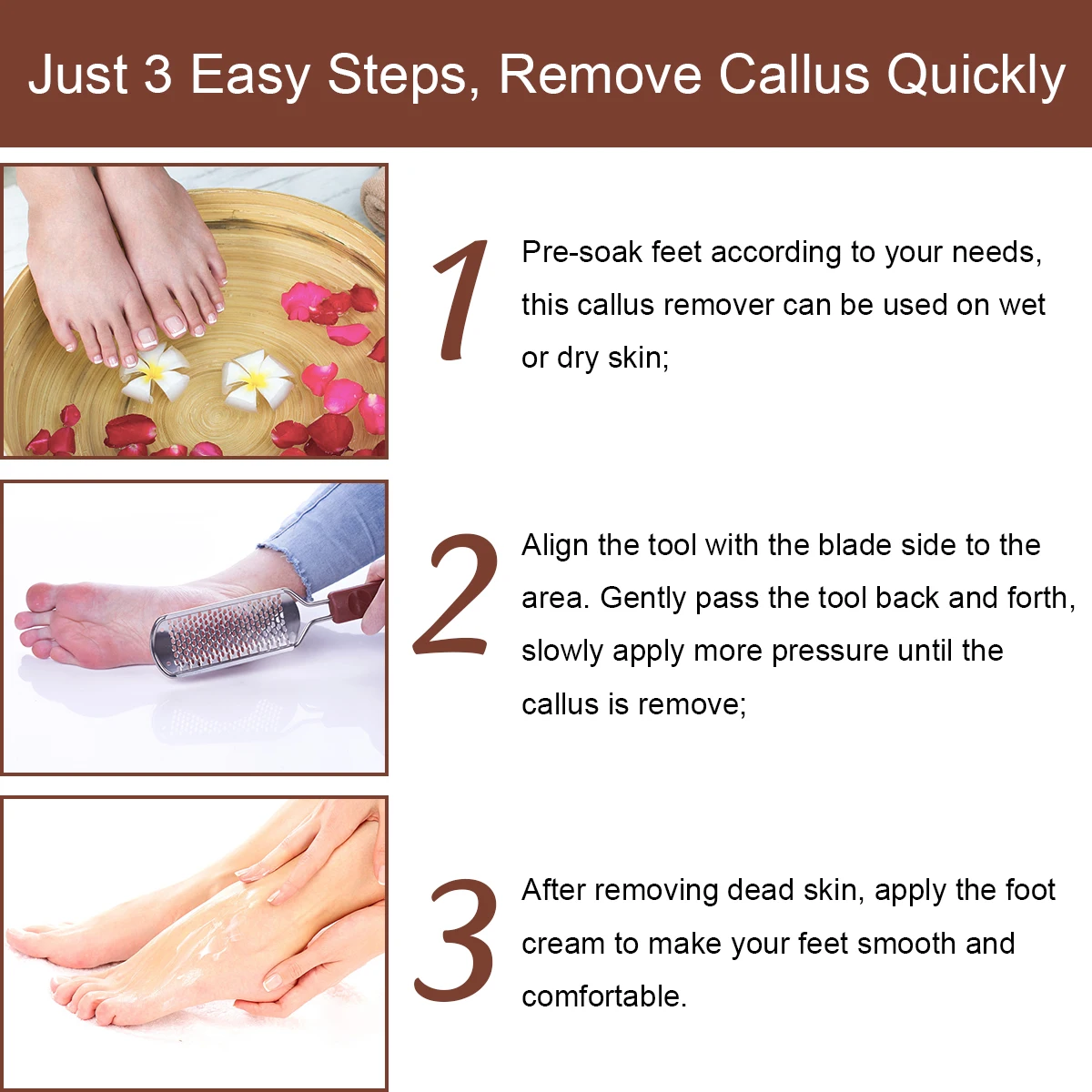 Just 3 Easy Steps, Remove Callus Quickly

1 Pre-soak feet according to your needs, this callus remover can be used on wet or dry skin;

2 Align the tool with the blade side to the area. Gently pass the tool back and forth, slowly apply more pressure until the callus is remove;

3 After removing dead skin, apply the foot cream to make your feet smooth and comfortable.