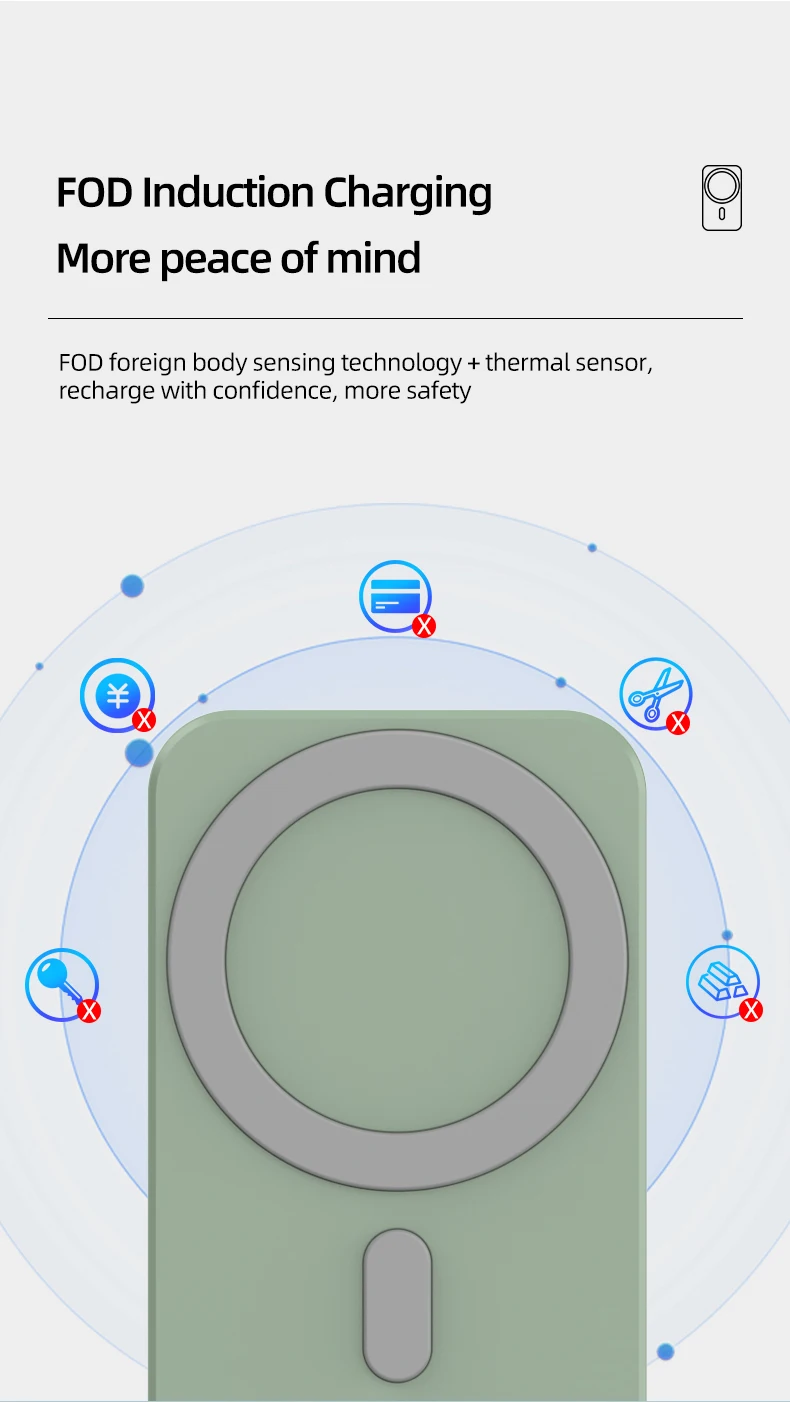 FOD Induction Charging
More peace of mind

FOD foreign body sensing technology + thermal sensor, recharge with confidence, more safety

¥