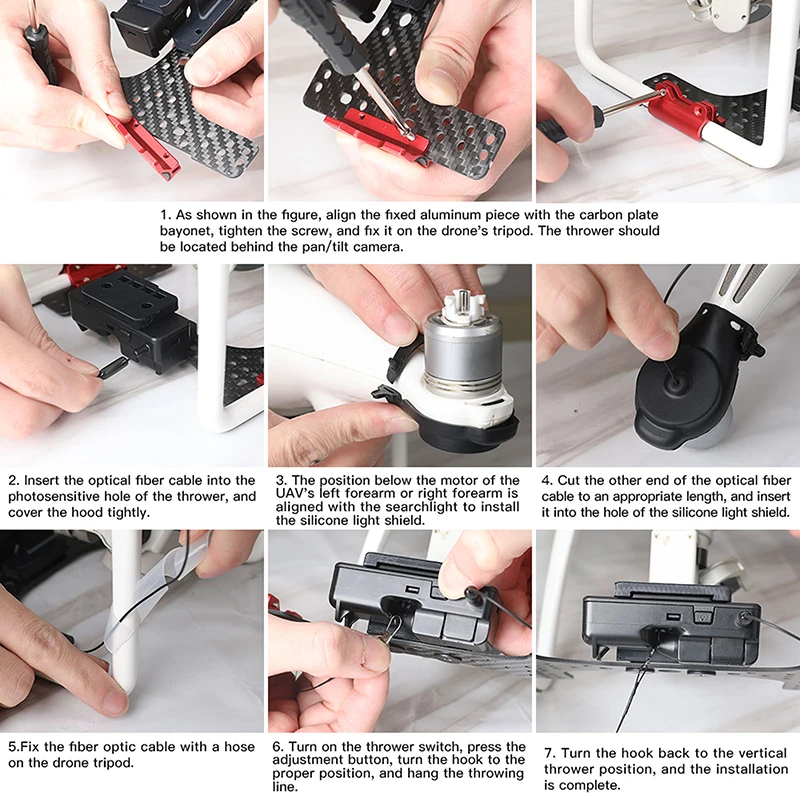 1. As shown in the figure, align the fixed aluminum piece with the carbon plate bayonet, tighten the screw, and fix it on the drone's tripod. The thrower should be located behind the pan/tilt camera.

2. Insert the optical fiber cable into the photosensitive hole of the thrower, and cover the hood tightly.

3. The position below the motor of the UAV's left forearm or right forearm is aligned with the searchlight to install the silicone light shield.

4. Cut the other end of the optical fiber cable to an appropriate length, and insert it into the hole of the silicone light shield.

5.Fix the fiber optic cable with a hose on the drone tripod.

6. Turn on the thrower switch, press the adjustment button, turn the hook to the proper position, and hang the throwing line.

7. Turn the hook back to the vertical thrower position, and the installation is complete.