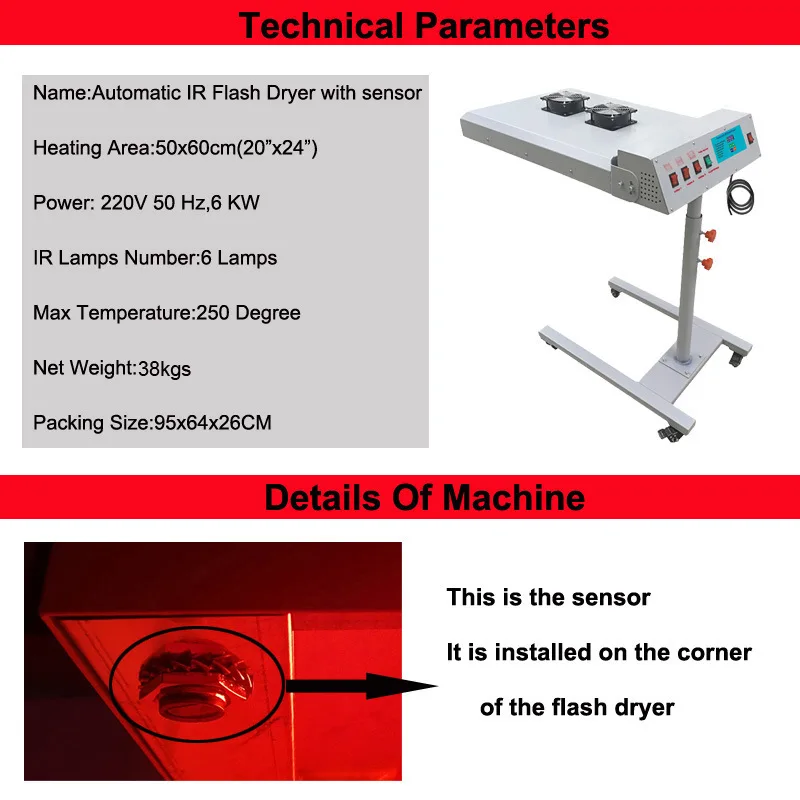 Technical Parameters

Name:Automatic IR Flash Dryer with sensor

Heating Area:50x60cm(20”x24”)

Power: 220V 50 Hz,6 KW

IR Lamps Number:6 Lamps

Max Temperature:250 Degree

Net Weight:38kgs

Packing Size:95x64x26CM

Details Of Machine

This is the sensor

It is installed on the corner

of the flash dryer