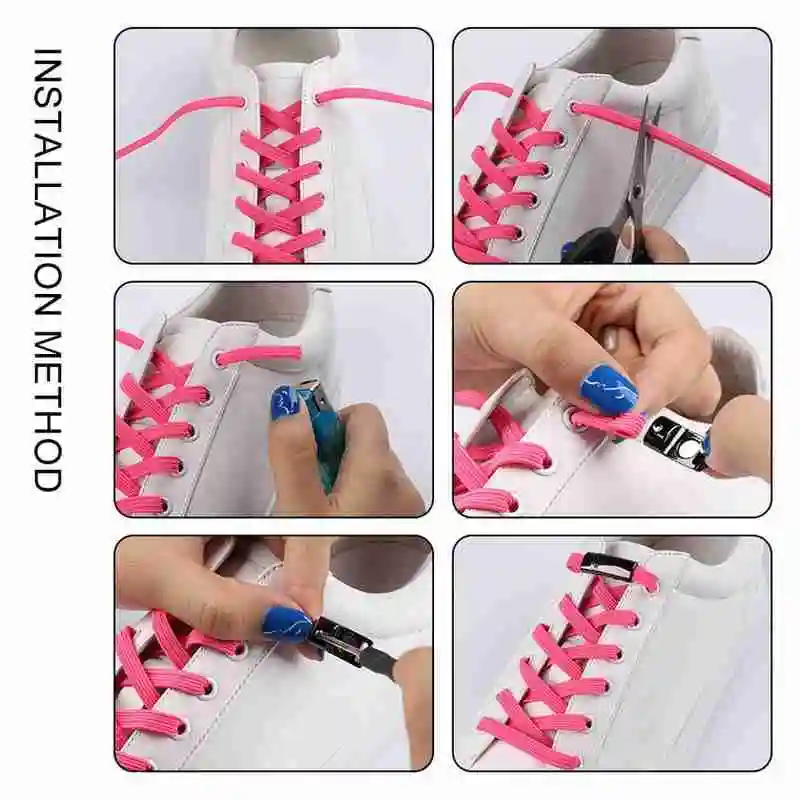 INSTALLATION METHOD