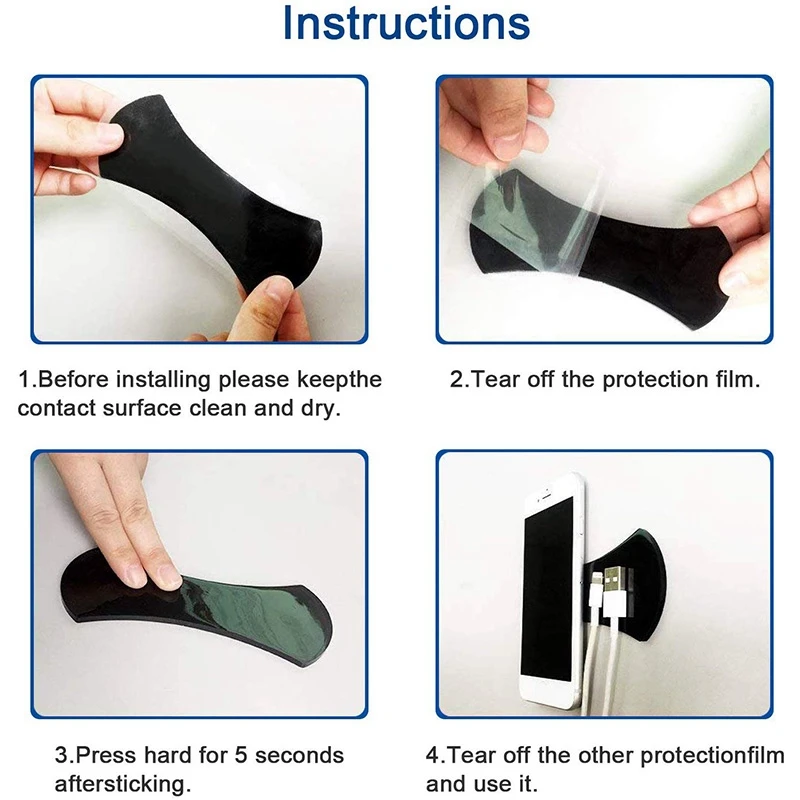 Instructions

1.Before installing please keepthe contact surface clean and dry.

2.Tear off the protection film.

3.Press hard for 5 seconds aftersticking.

4.Tear off the other protectionfilm and use it.