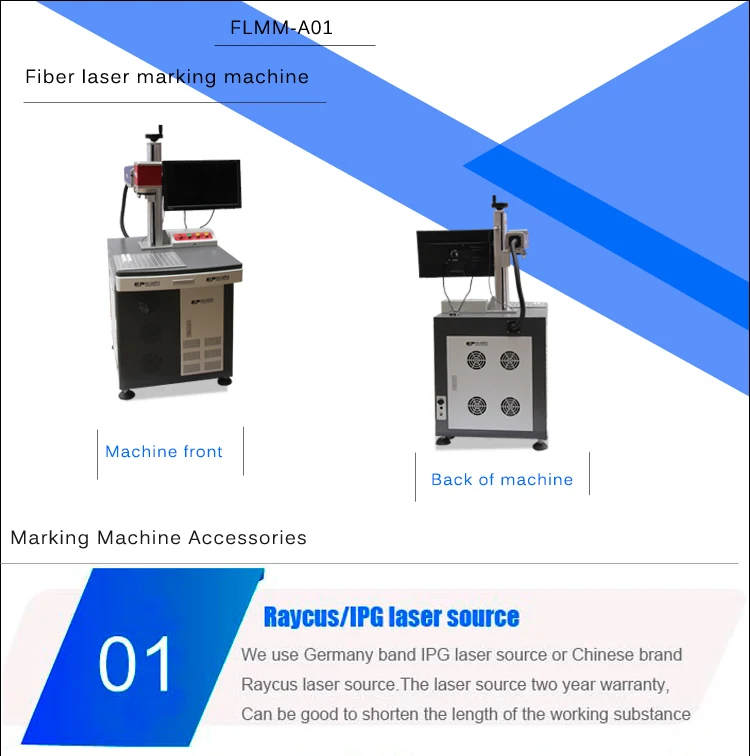 FLMM-A01

Fiber laser marking machine

Machine front

Back of machine

Marking Machine Accessories

01

Raycus/IPG laser source

We use Germany band IPG laser source or Chinese brand Raycus laser source.The laser source two year warranty, Can be good to shorten the length of the working substance