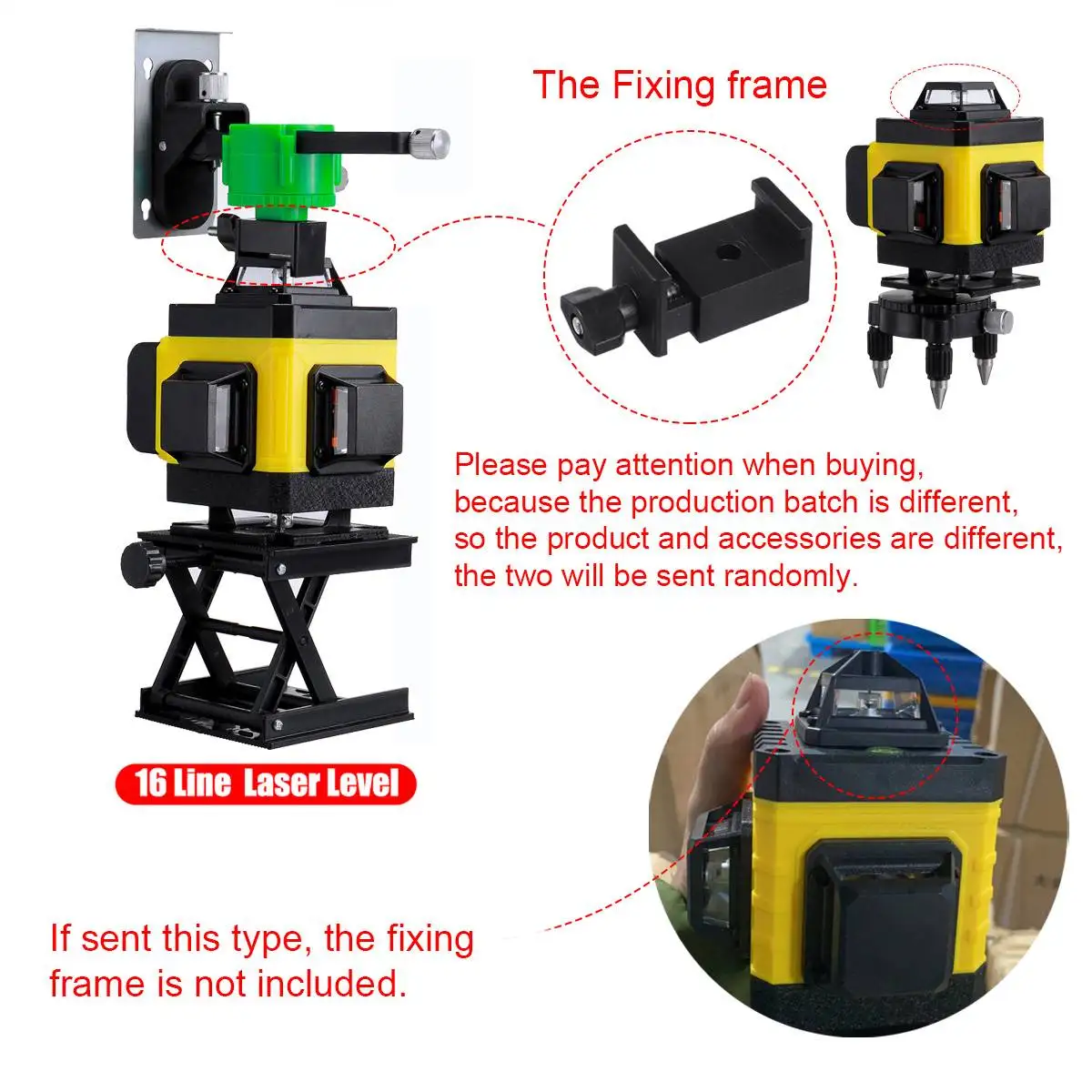 The Fixing frame

Please pay attention when buying, because the production batch is different, so the product and accessories are different, the two will be sent randomly.

16 Line Laser Level

If sent this type, the fixing frame is not included.