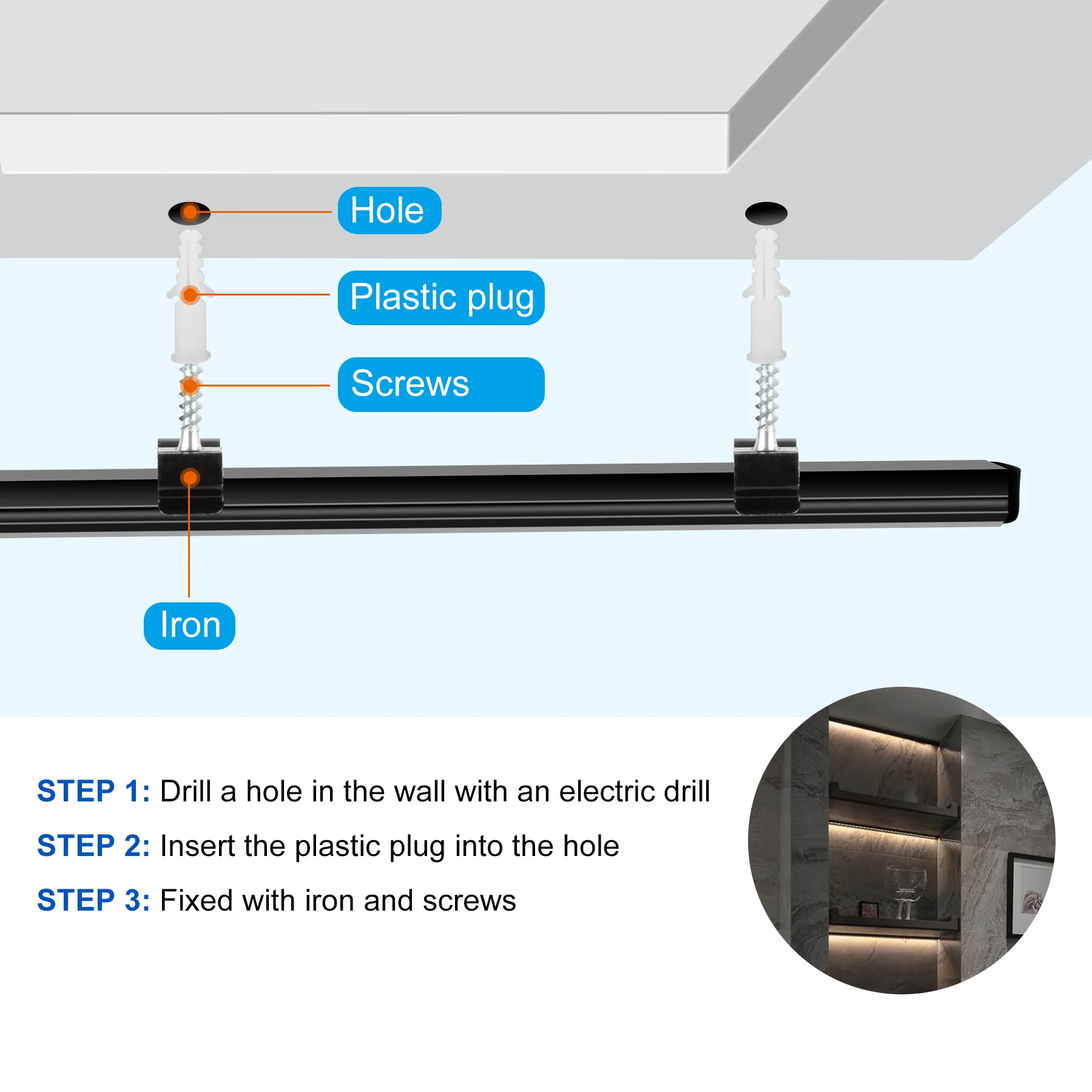 Hole

Plastic plug

Screws

Iron

STEP 1: Drill a hole in the wall with an electric drill

STEP 2: Insert the plastic plug into the hole

STEP 3: Fixed with iron and screws