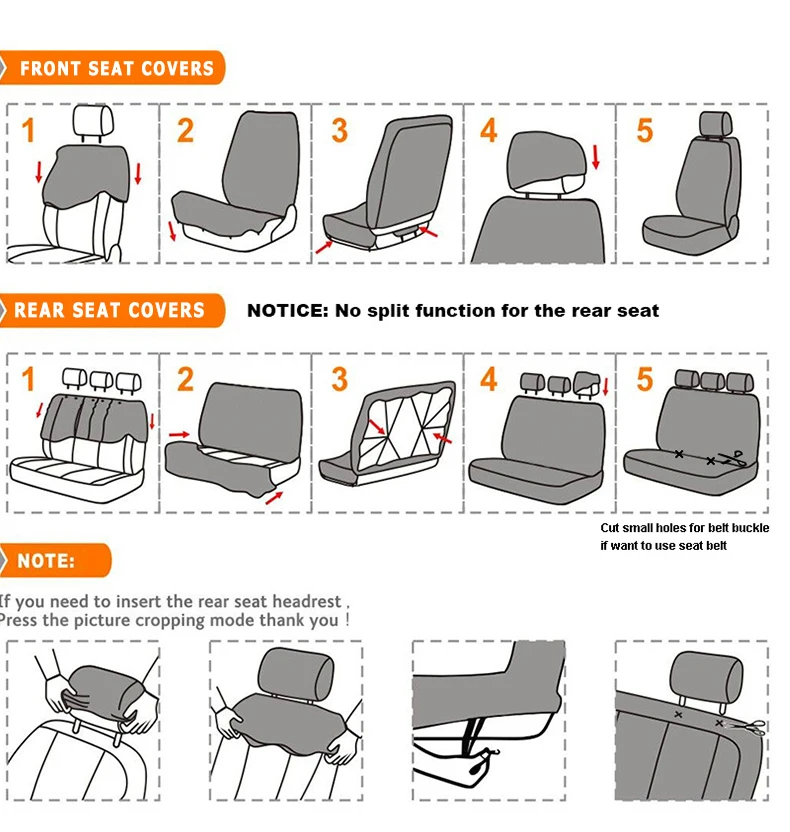 FRONT SEAT COVERS

1

2

3

4

5

REAR SEAT COVERS

NOTICE: No split function for the rear seat

1

2

3

4

5

Cut small holes for belt buckle if want to use seat belt

NOTE:

If you need to insert the rear seat headrest , Press the picture cropping mode thank you !