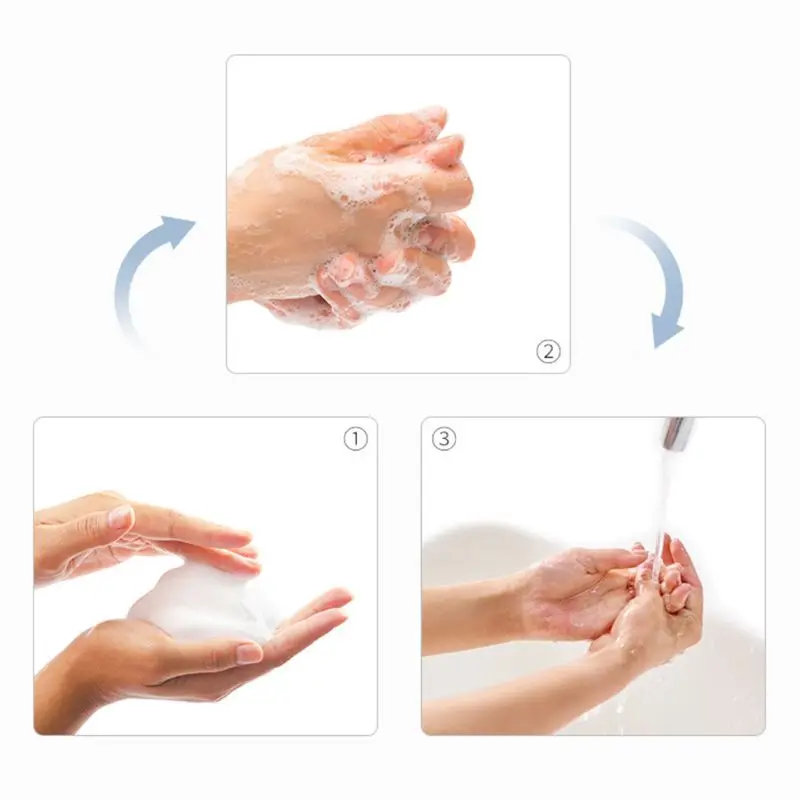 ②

①

③