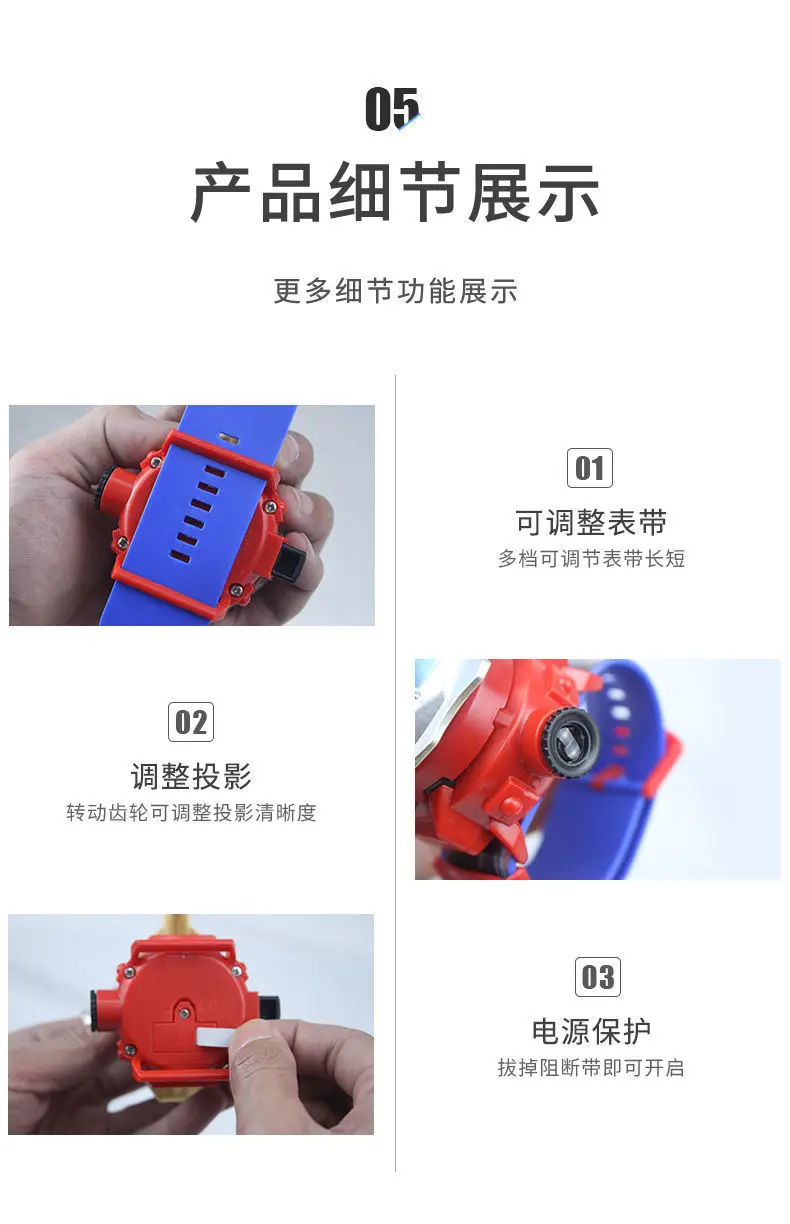 05
产品细节展示

更多细节功能展示

01
可调整表带
多档可调节表带长短

02
调整投影
转动齿轮可调整投影清晰度

03
电源保护
拔掉阻断带即可开启