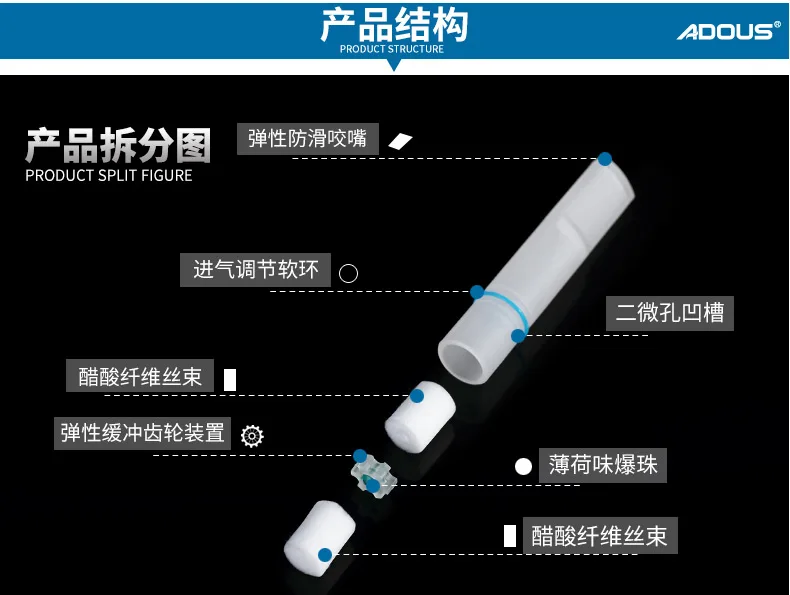 产品结构
PRODUCT STRUCTURE
ADOUS®

产品拆分图
PRODUCT SPLIT FIGURE

弹性防滑咬嘴

进气调节软环

二微孔凹槽

醋酸纤维丝束

弹性缓冲齿轮装置

薄荷味爆珠

醋酸纤维丝束