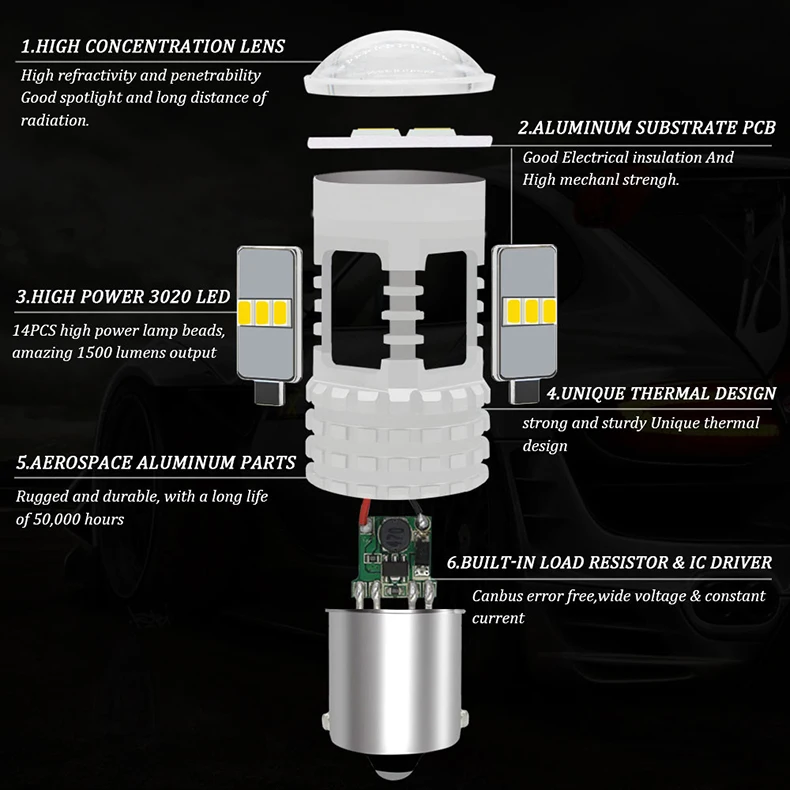 1.HIGH CONCENTRATION LENS
High refractivity and penetrability
Good spotlight and long distance of radiation.

2.ALUMINUM SUBSTRATE PCB
Good Electrical insulation And
High mechanl strengh.

3.HIGH POWER 3020 LED
14PCS high power lamp beads, amazing 1500 lumens output

4.UNIQUE THERMAL DESIGN
strong and sturdy Unique thermal design

5.AEROSPACE ALUMINUM PARTS
Rugged and durable, with a long life of 50,000 hours

6.BUILT-IN LOAD RESISTOR & IC DRIVER
Canbus error free,wide voltage & constant current