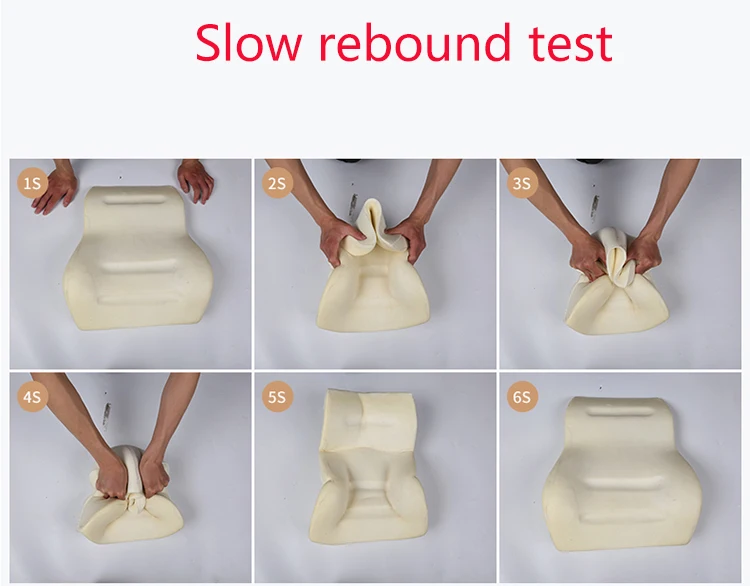 Slow rebound test

1S

2S

3S

4S

5S

6S