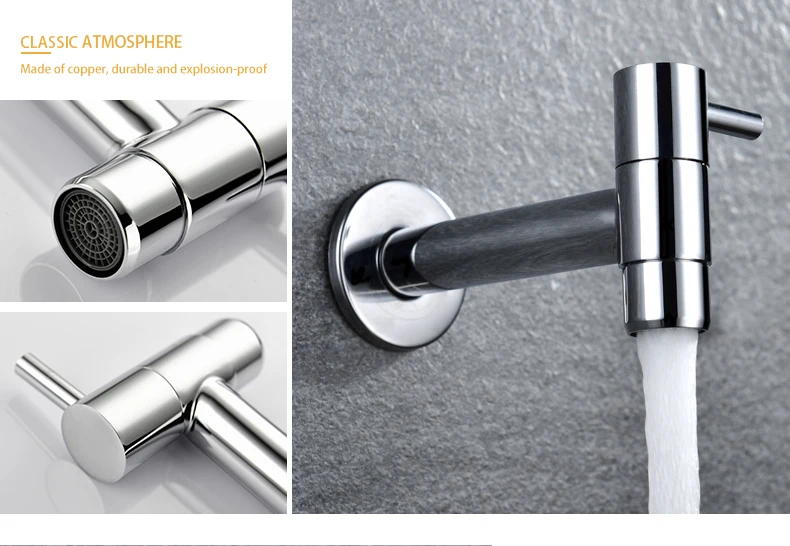 CLASSIC ATMOSPHERE

Made of copper, durable and explosion-proof