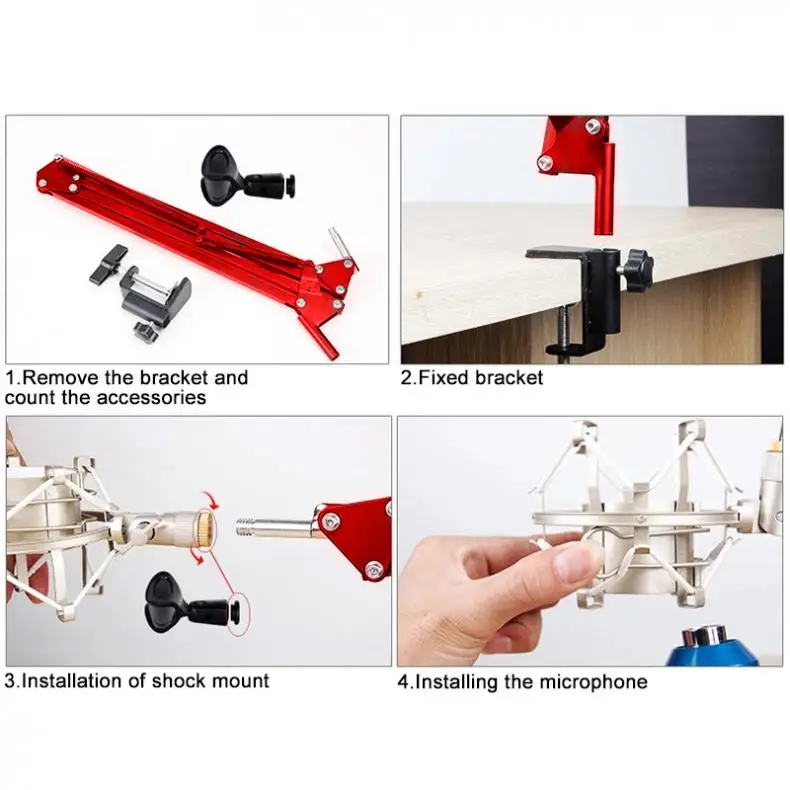 1.Remove the bracket and count the accessories

2.Fixed bracket

3.Installation of shock mount

4.Installing the microphone