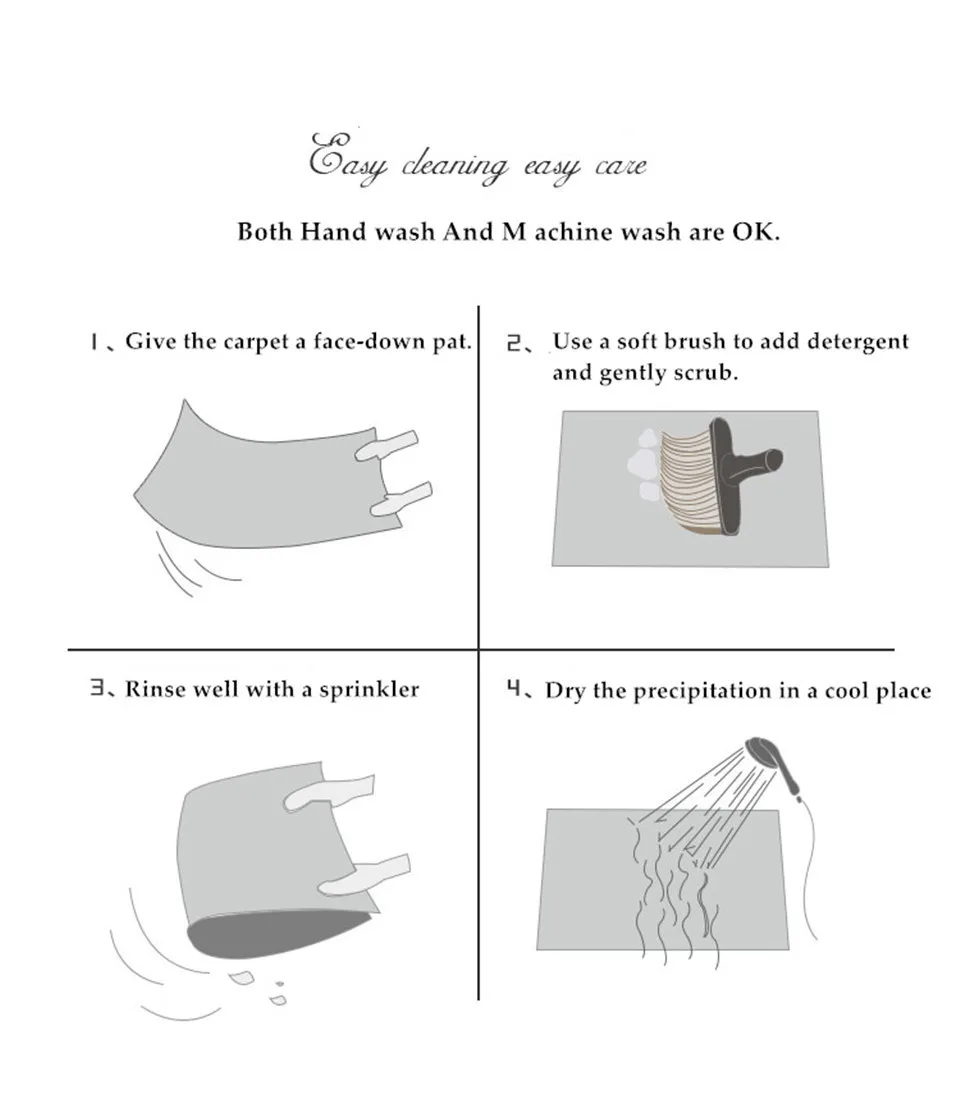 Easy cleaning easy care

Both Hand wash And M achine wash are OK.

1、Give the carpet a face-down pat.

2、Use a soft brush to add detergent and gently scrub.

3、Rinse well with a sprinkler

4、Dry the precipitation in a cool place