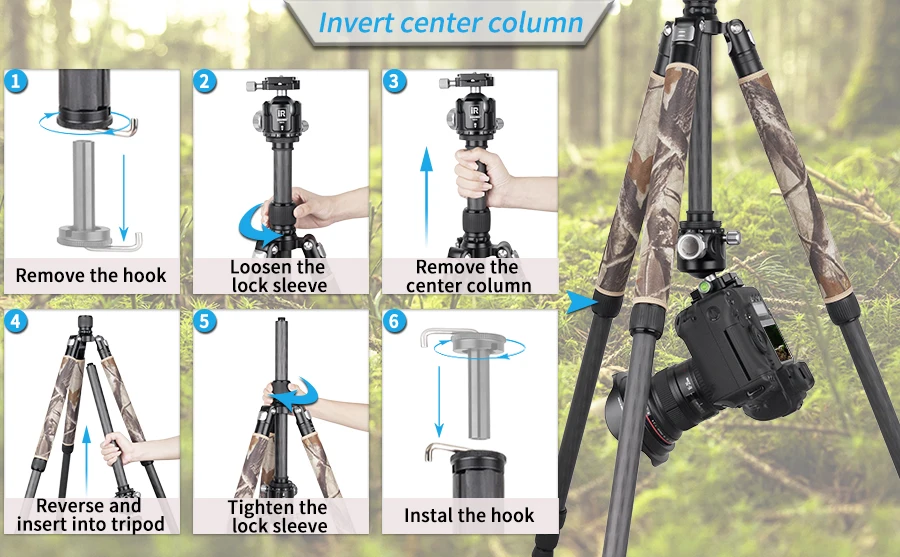 Invert center column

1
Remove the hook

2
IR
Loosen the lock sleeve

3
IR
Remove the center column

4
Reverse and insert into tripod

5
Tighten the lock sleeve

6
Instal the hook