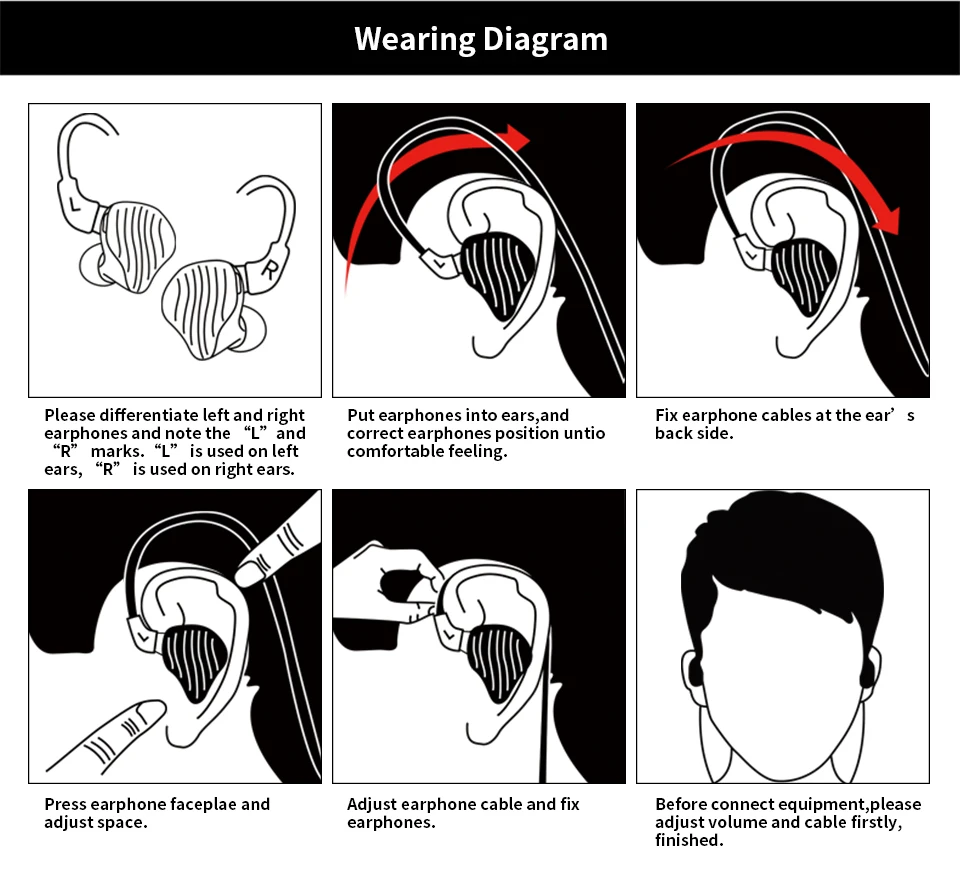 Wearing Diagram

L

R

Please differentiate left and right earphones and note the “L” and “R” marks. “L” is used on left ears, “R” is used on right ears.

Put earphones into ears,and correct earphones position untio comfortable feeling.

Fix earphone cables at the ear’s back side.

Press earphone faceplae and adjust space.

Adjust earphone cable and fix earphones.

Before connect equipment,please adjust volume and cable firstly, finished.