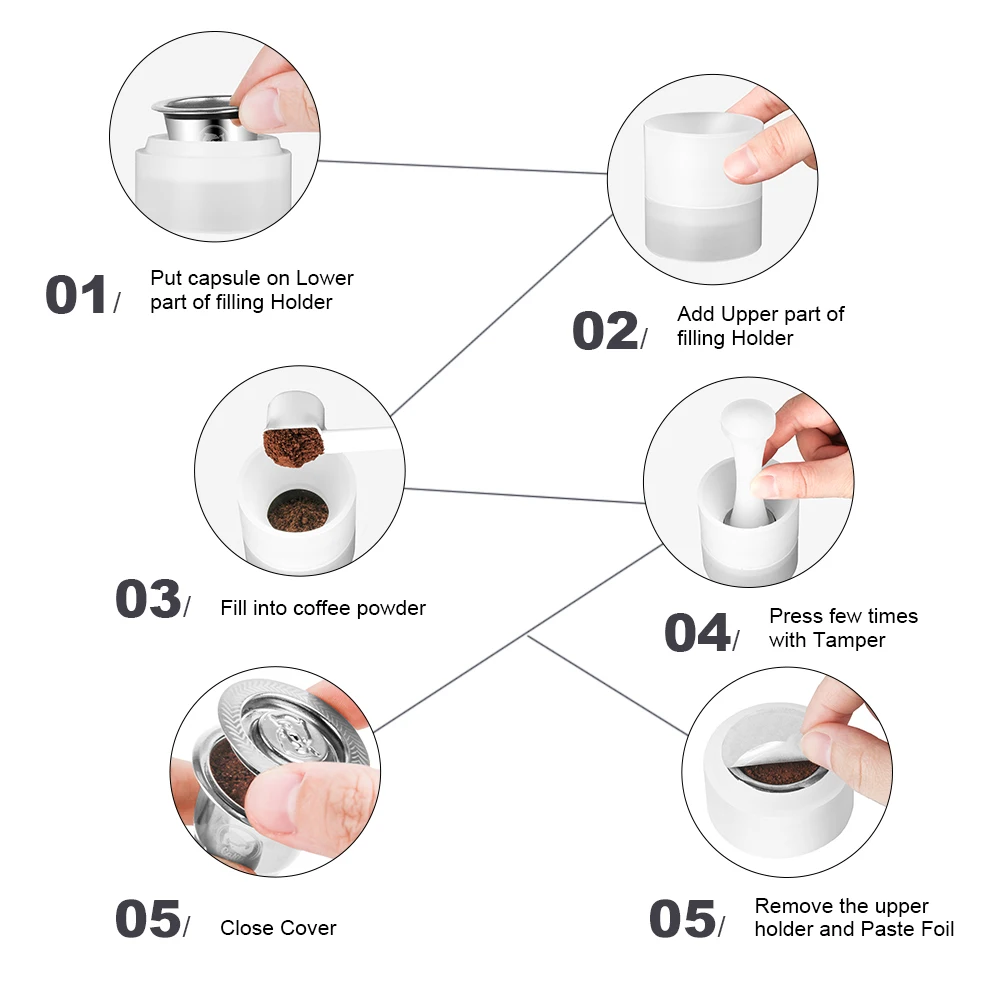 01/ Put capsule on Lower part of filling Holder

02/ Add Upper part of filling Holder

03/ Fill into coffee powder

04/ Press few times with Tamper

05/ Close Cover

05/ Remove the upper holder and Paste Foil