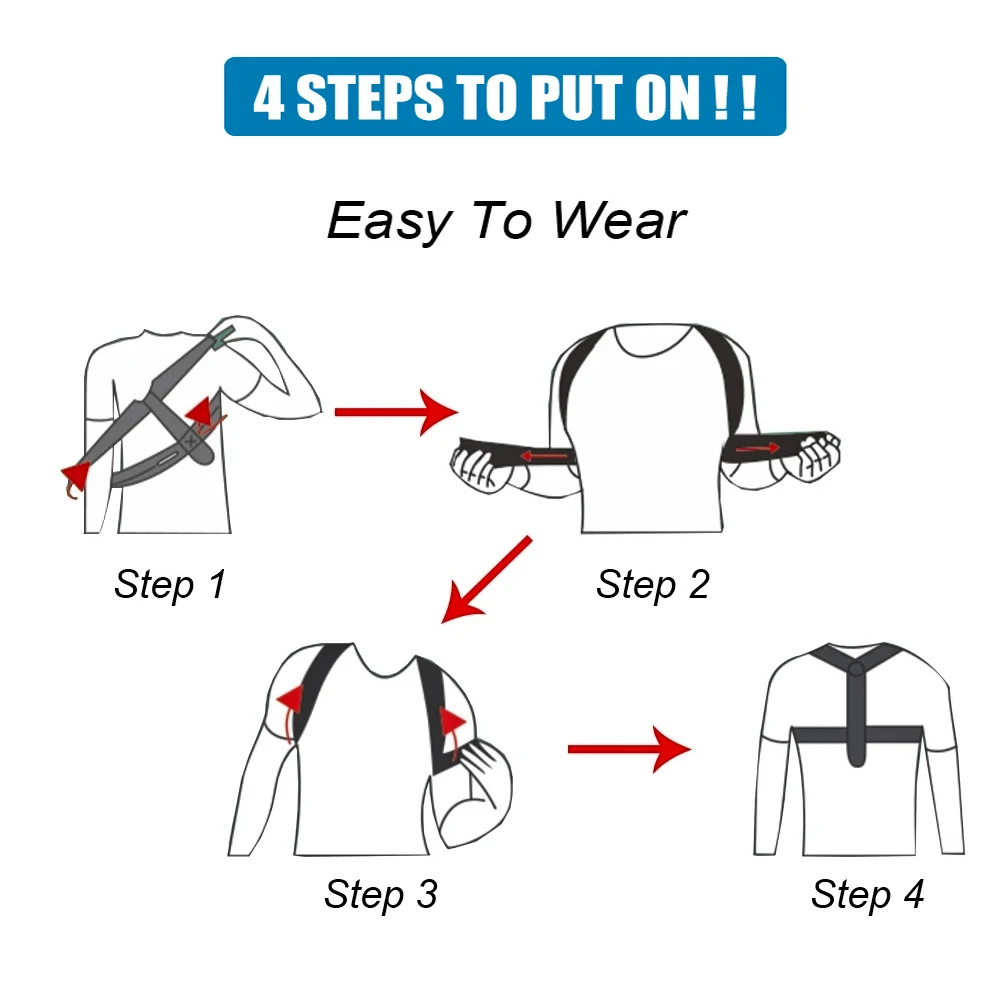 4 STEPS TO PUT ON ! !

Easy To Wear

Step 1

Step 2

Step 3

Step 4