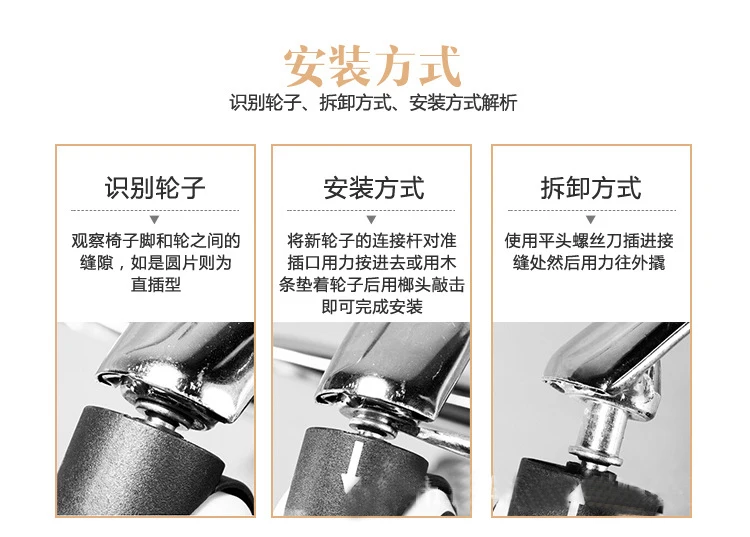 安装方式

识别轮子、拆卸方式、安装方式解析

识别轮子

观察椅子脚和轮之间的缝隙，如是圆片则为直插型

安装方式

将新轮子的连接杆对准插口用力按进去或用木条垫着轮子后用榔头敲击即可完成安装

拆卸方式

使用平头螺丝刀插进接缝处然后用力往外撬