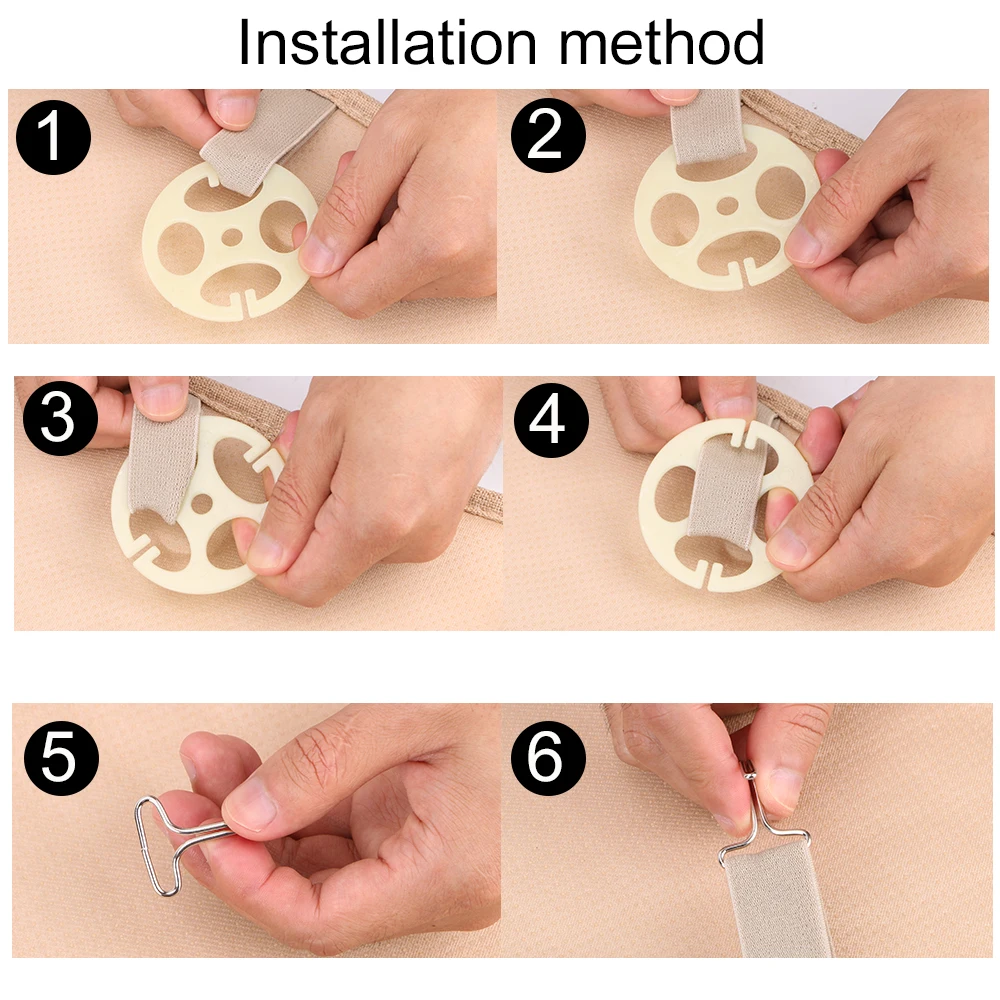 Installation method

1

2

3

4

5

6