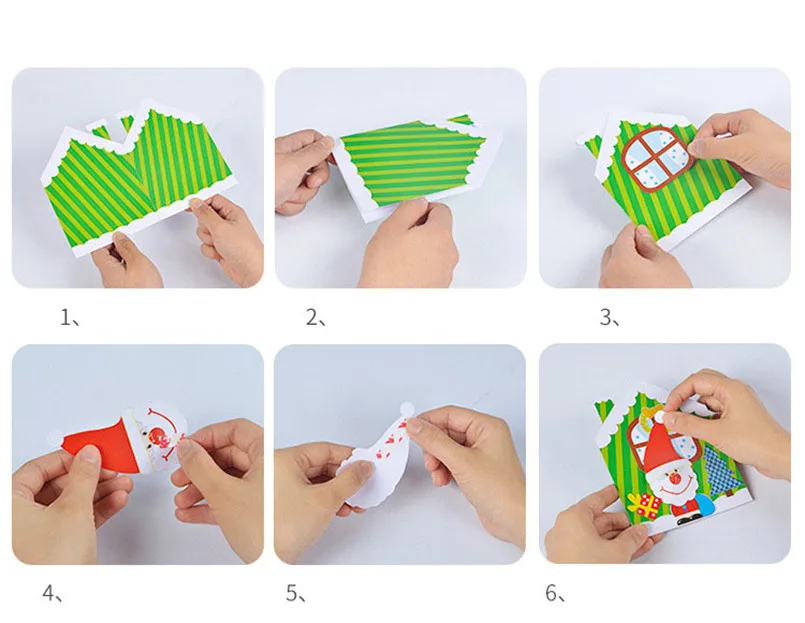 1、

2、

3、

4、

5、

6、