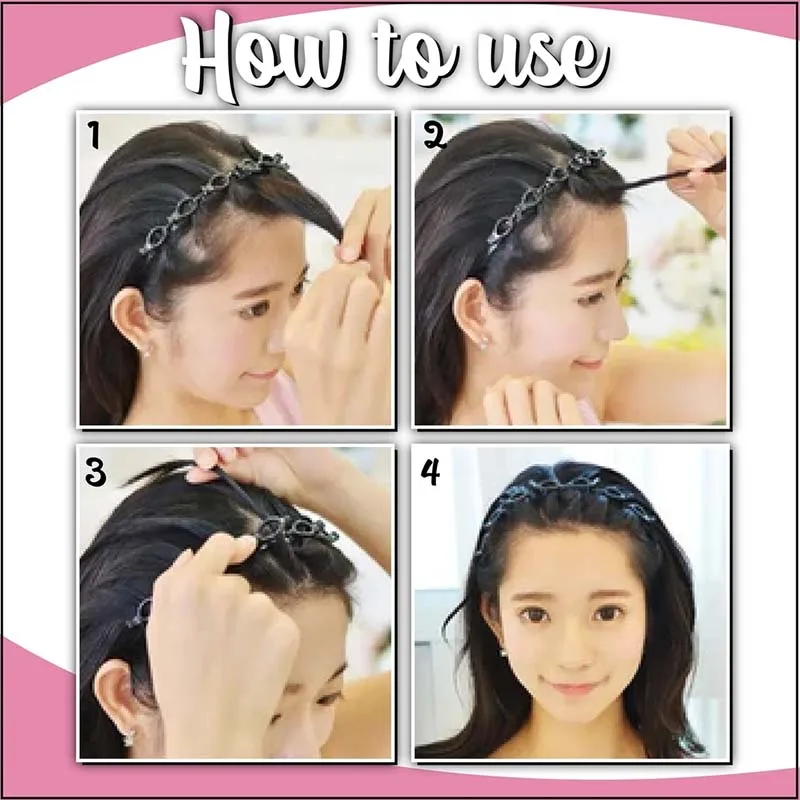 How to use

1

2

3

4