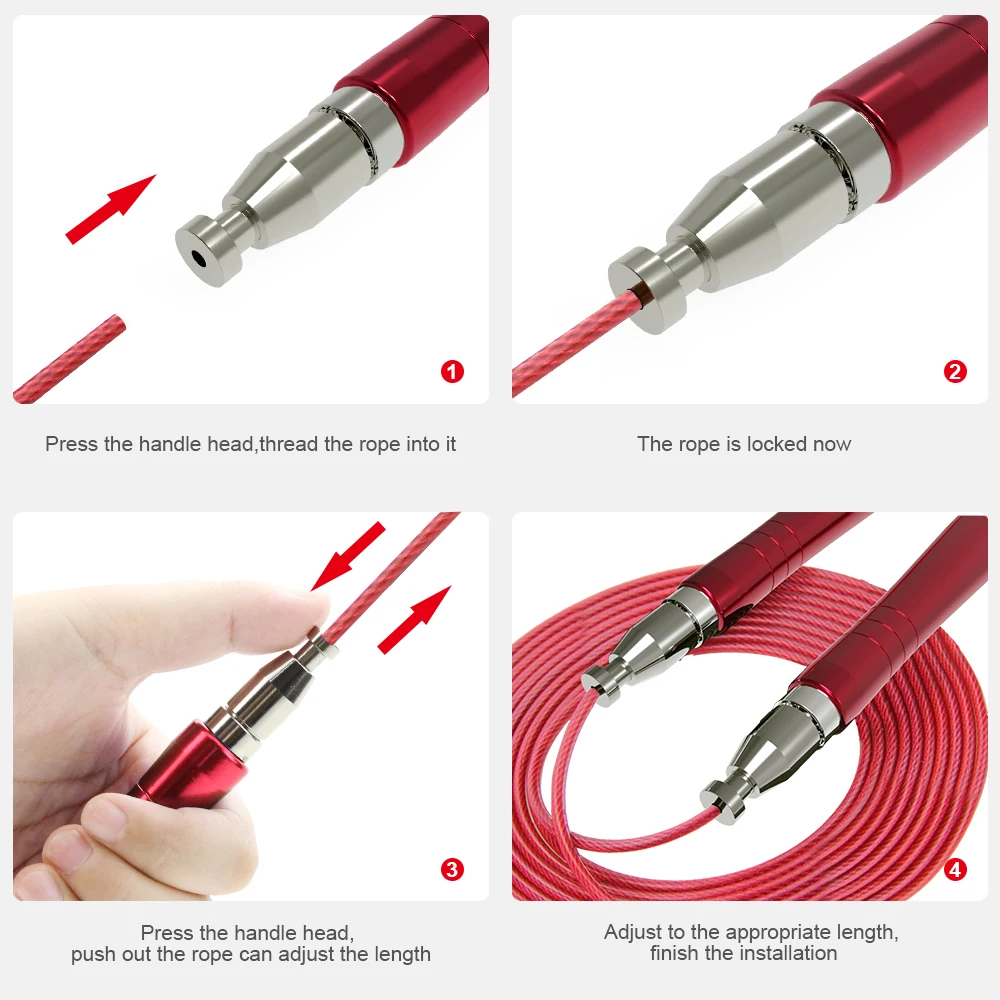 1

Press the handle head,thread the rope into it

2

The rope is locked now

3

Press the handle head,
push out the rope can adjust the length

4

Adjust to the appropriate length,
finish the installation