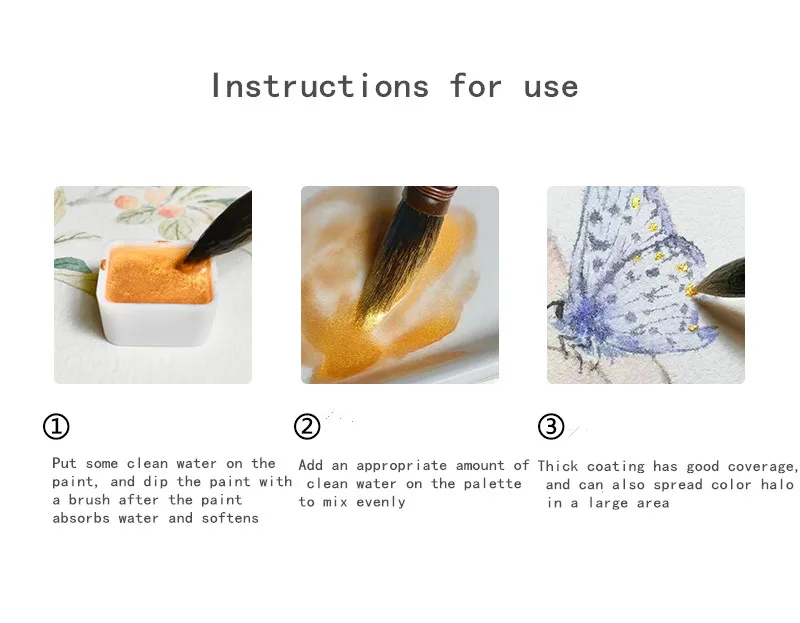 Instructions for use

①

Put some clean water on the paint, and dip the paint with a brush after the paint absorbs water and softens

②

Add an appropriate amount of clean water on the palette to mix evenly

③

Thick coating has good coverage, and can also spread color halo in a large area