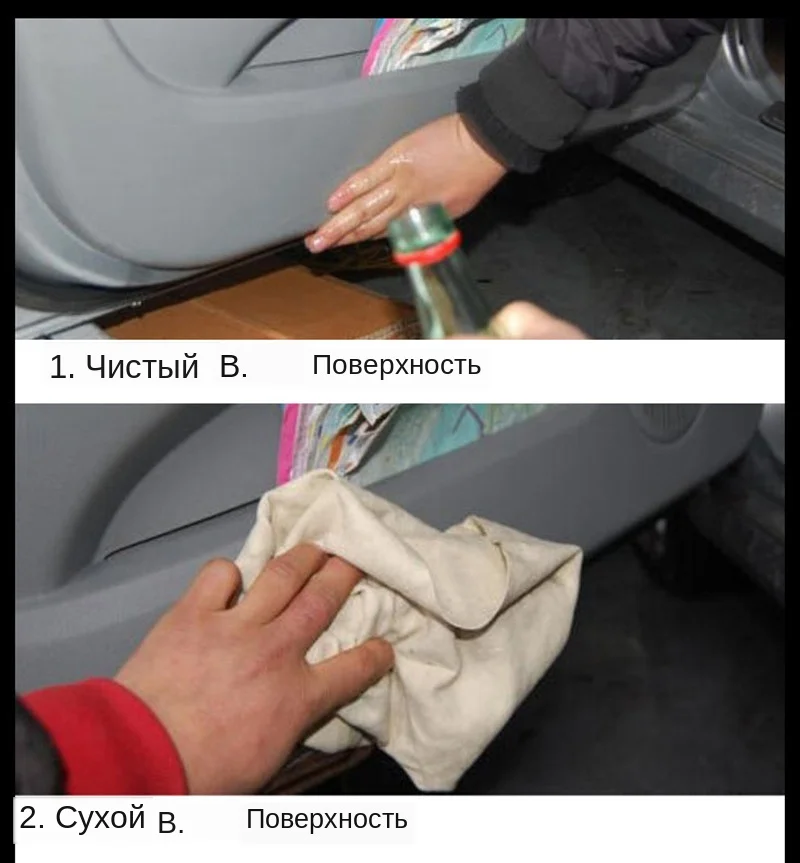 1. Чистый В. Поверхность

2. Сухой В. Поверхность