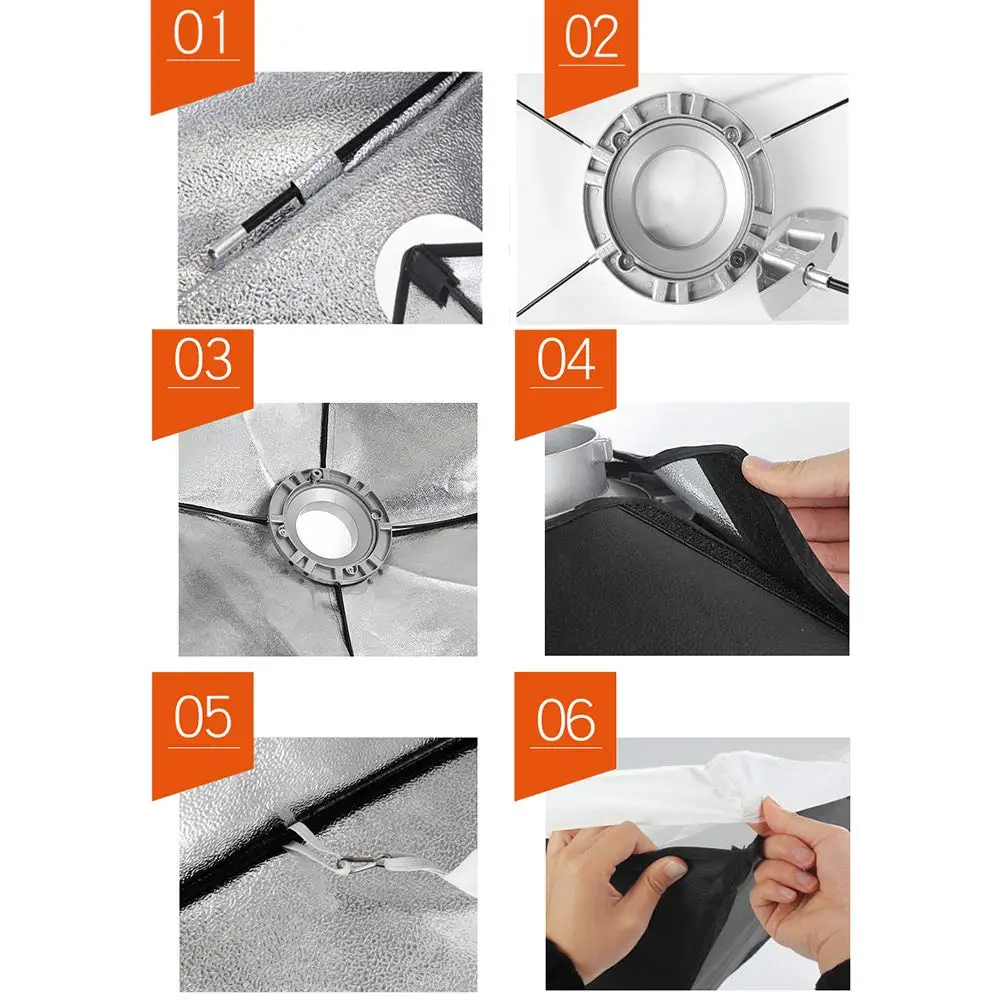 01

02

03

04

05

06