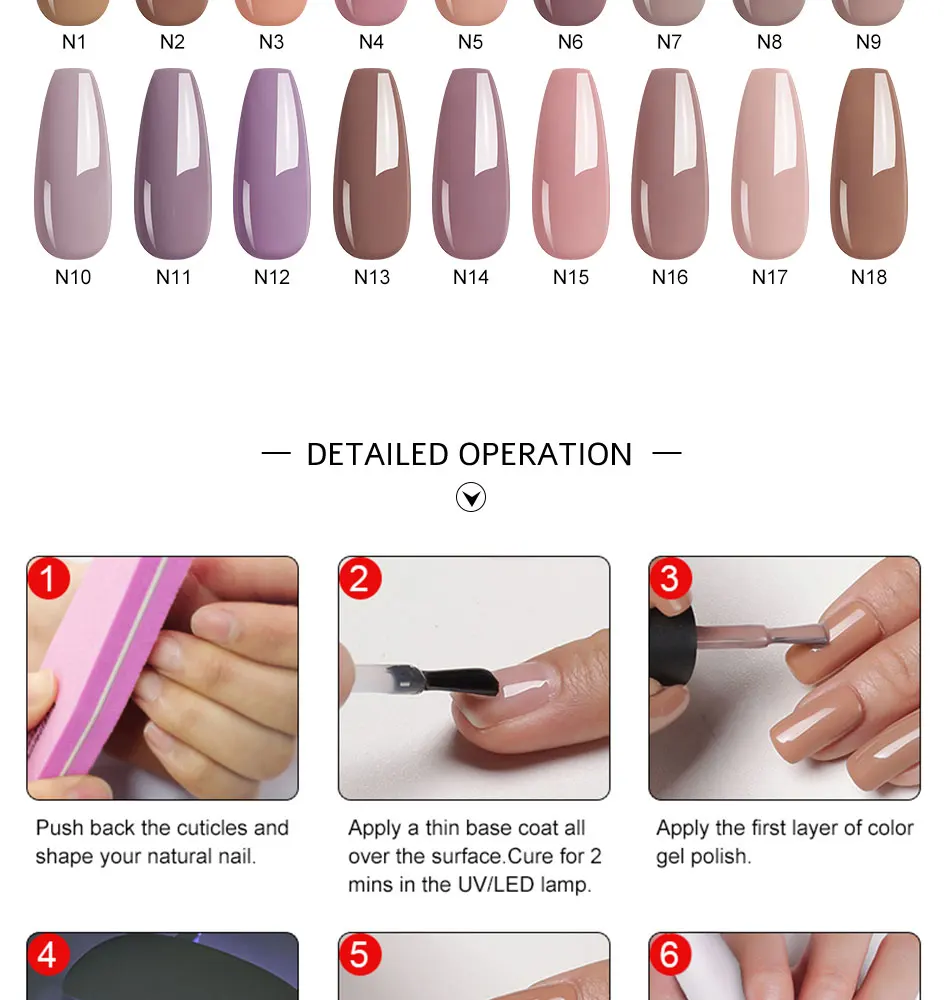 N1 N2 N3 N4 N5 N6 N7 N8 N9

N10 N11 N12 N13 N14 N15 N16 N17 N18

— DETAILED OPERATION —

1

Push back the cuticles and shape your natural nail.

2

Apply a thin base coat all over the surface.Cure for 2 mins in the UV/LED lamp.

3

Apply the first layer of color gel polish.

4

5

6