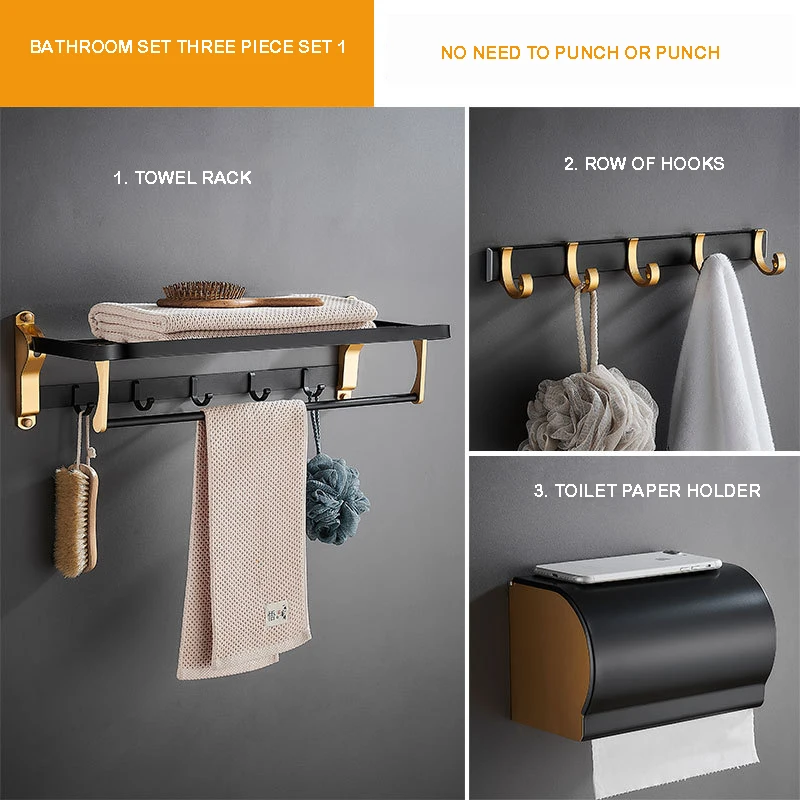 BATHROOM SET THREE PIECE SET 1

NO NEED TO PUNCH OR PUNCH

1. TOWEL RACK

2. ROW OF HOOKS

3. TOILET PAPER HOLDER