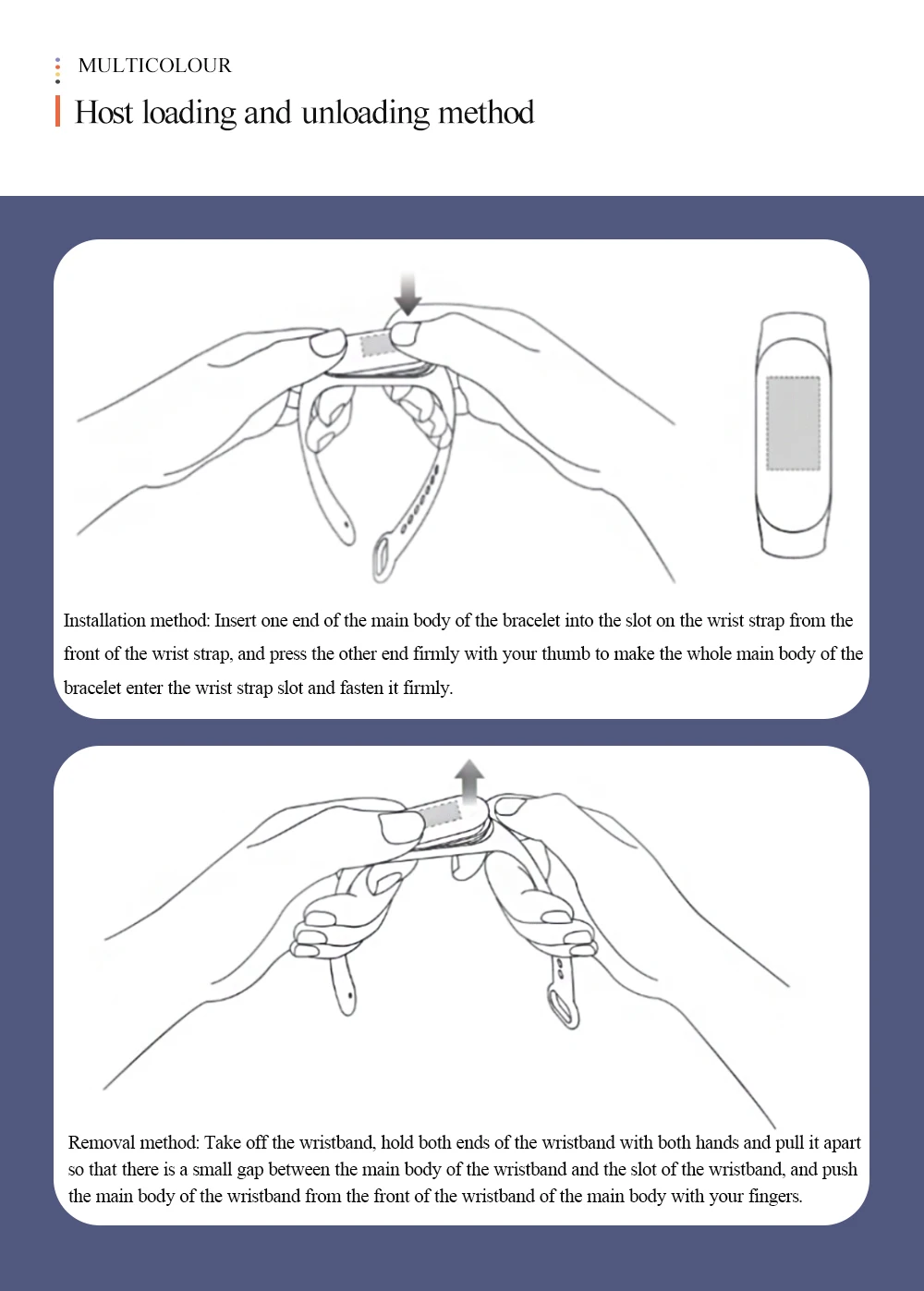 MULTICOLOUR

Host loading and unloading method

Installation method: Insert one end of the main body of the bracelet into the slot on the wrist strap from the front of the wrist strap, and press the other end firmly with your thumb to make the whole main body of the bracelet enter the wrist strap slot and fasten it firmly.

Removal method: Take off the wristband, hold both ends of the wristband with both hands and pull it apart so that there is a small gap between the main body of the wristband and the slot of the wristband, and push the main body of the wristband from the front of the wristband of the main body with your fingers.