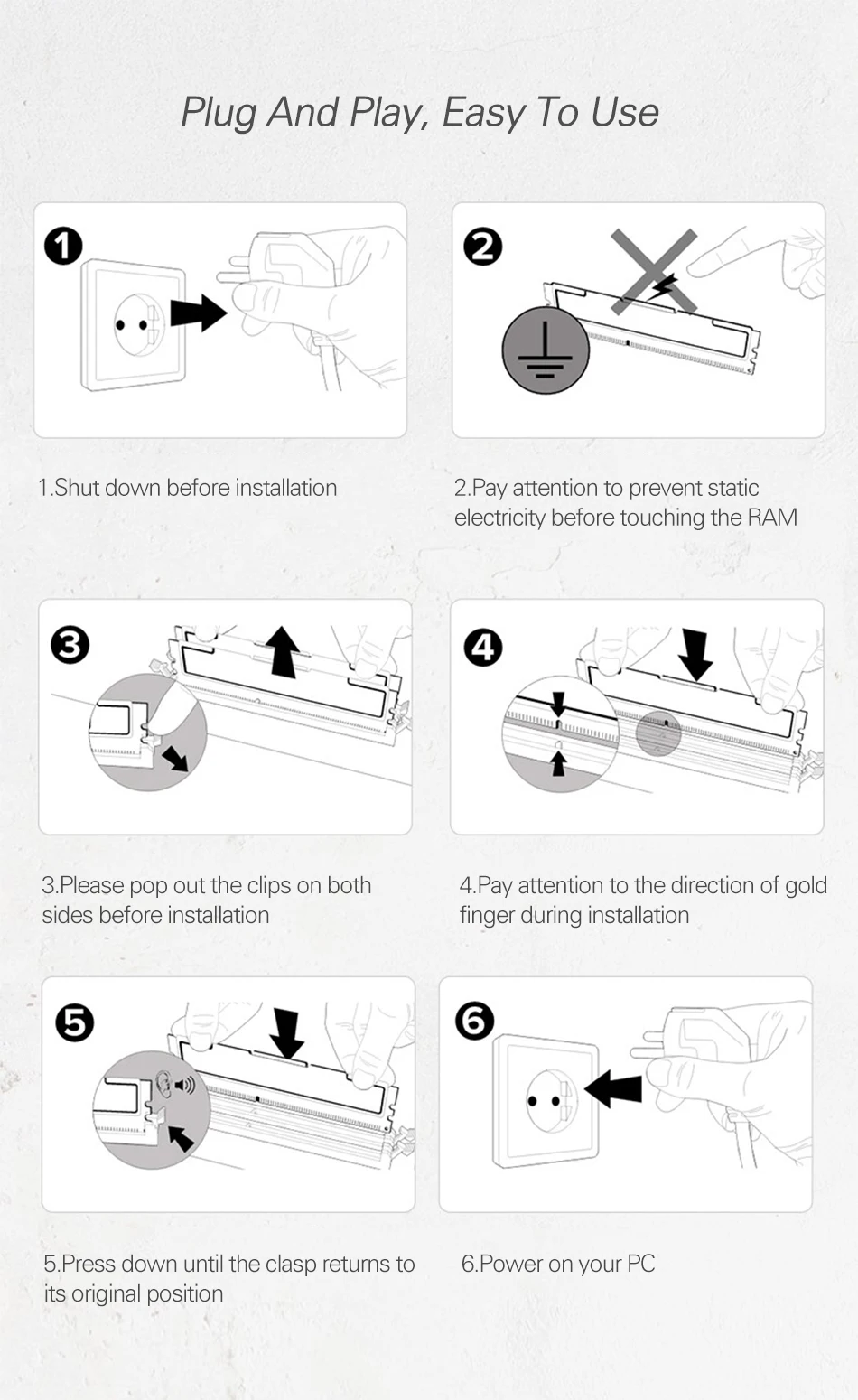 Plug And Play, Easy To Use

1

2

1.Shut down before installation

2.Pay attention to prevent static electricity before touching the RAM

3

4

3.Please pop out the clips on both sides before installation

4.Pay attention to the direction of gold finger during installation

5

6

5.Press down until the clasp returns to its original position

6.Power on your PC