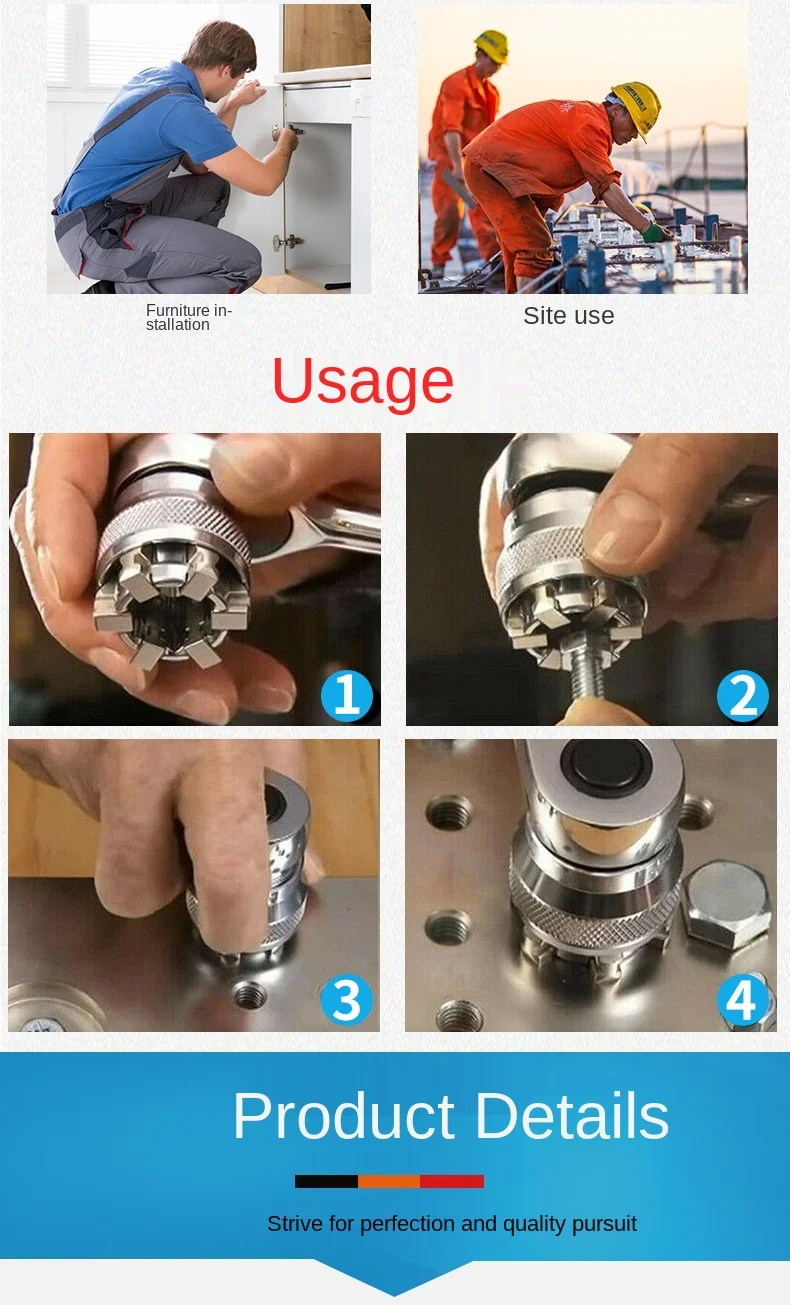 Furniture installation

Site use

Usage

1

2

3

4

Product Details

Strive for perfection and quality pursuit