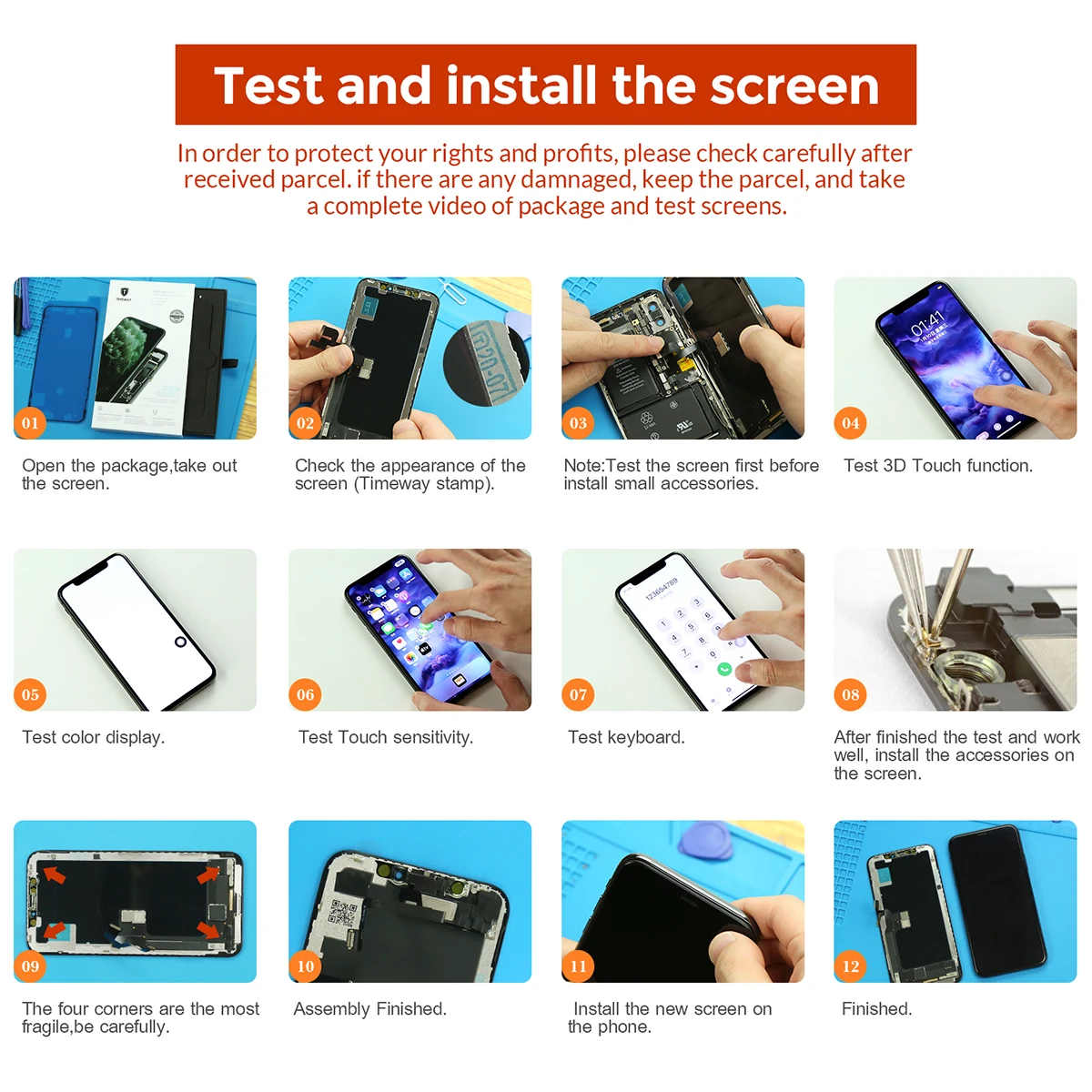 Test and install the screen

In order to protect your rights and profits, please check carefully after received parcel. if there are any damnaged, keep the parcel, and take a complete video of package and test screens.

01
Open the package,take out the screen.

02
Check the appearance of the screen (Timeway stamp).

03
Note:Test the screen first before install small accessories.

04
01:41
Test 3D Touch function.

05
Test color display.

06
Test Touch sensitivity.

07
123654789
Test keyboard.

08
After finished the test and work well, install the accessories on the screen.

09
The four corners are the most fragile,be carefully.

10
Assembly Finished.

11
Install the new screen on the phone.

12
Finished.