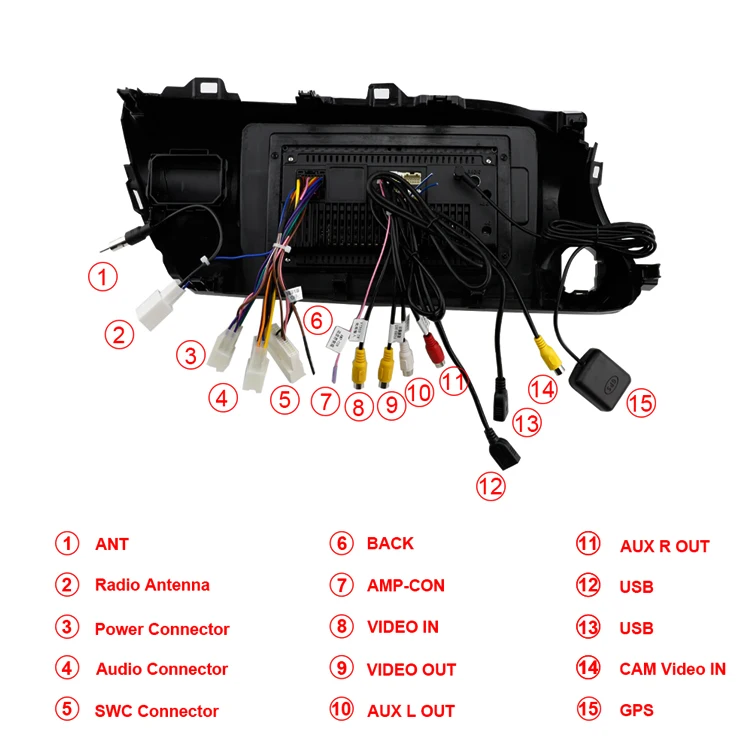 1
2
3
4
5
6
7
8
9
10
11
12
13
14
15

1 ANT
2 Radio Antenna
3 Power Connector
4 Audio Connector
5 SWC Connector

6 BACK
7 AMP-CON
8 VIDEO IN
9 VIDEO OUT
10 AUX L OUT

11 AUX R OUT
12 USB
13 USB
14 CAM Video IN
15 GPS