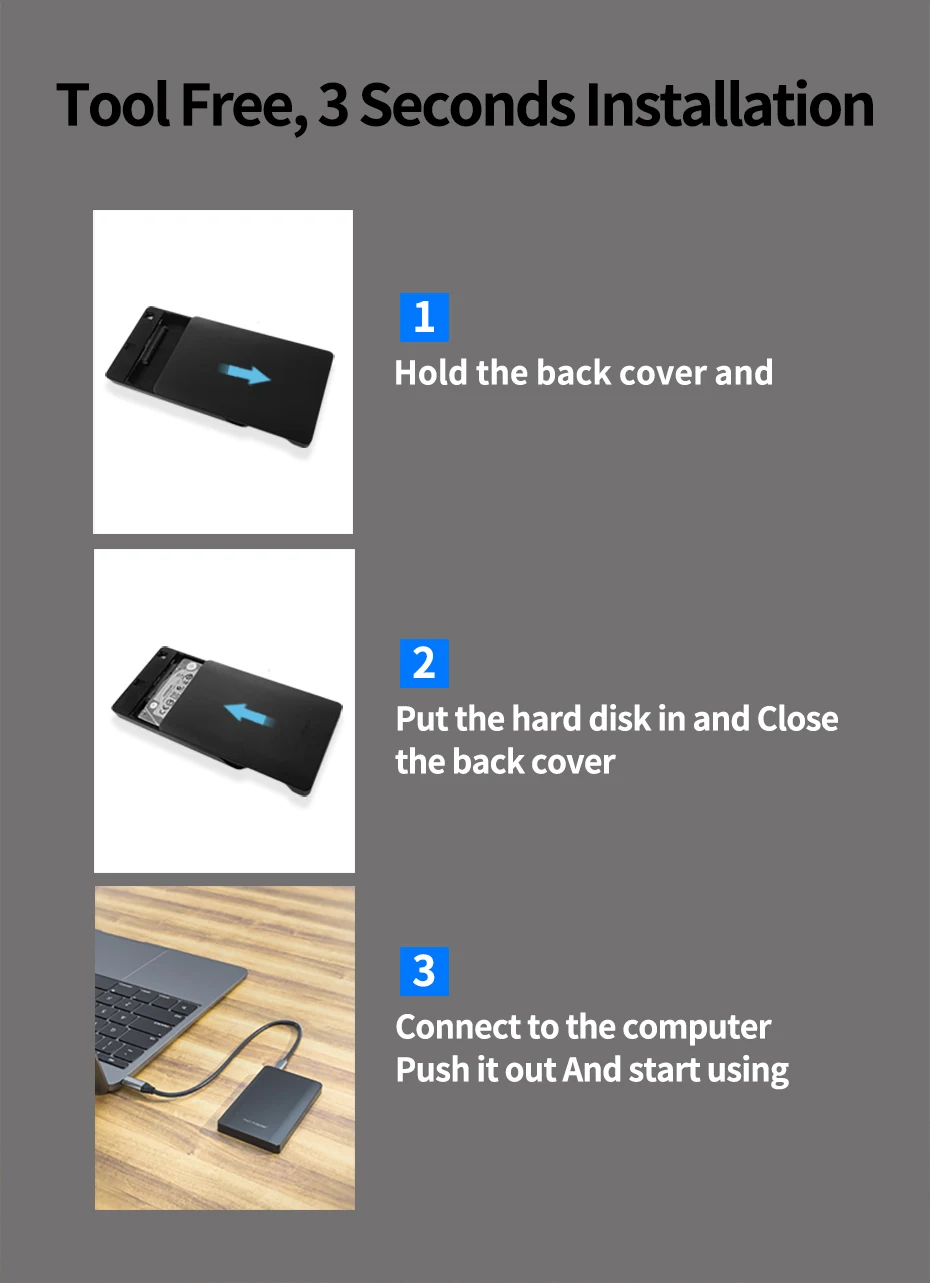 Tool Free, 3 Seconds Installation

1
Hold the back cover and

2
Put the hard disk in and Close the back cover

3
Connect to the computer
Push it out And start using