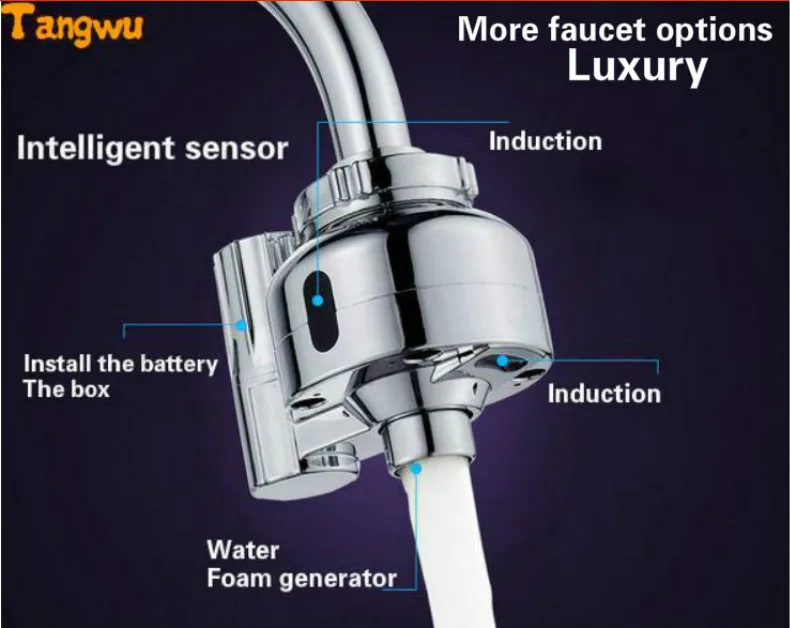 Tangwu

More faucet options
Luxury

Intelligent sensor

Induction

Install the battery
The box

Induction

Water
Foam generator