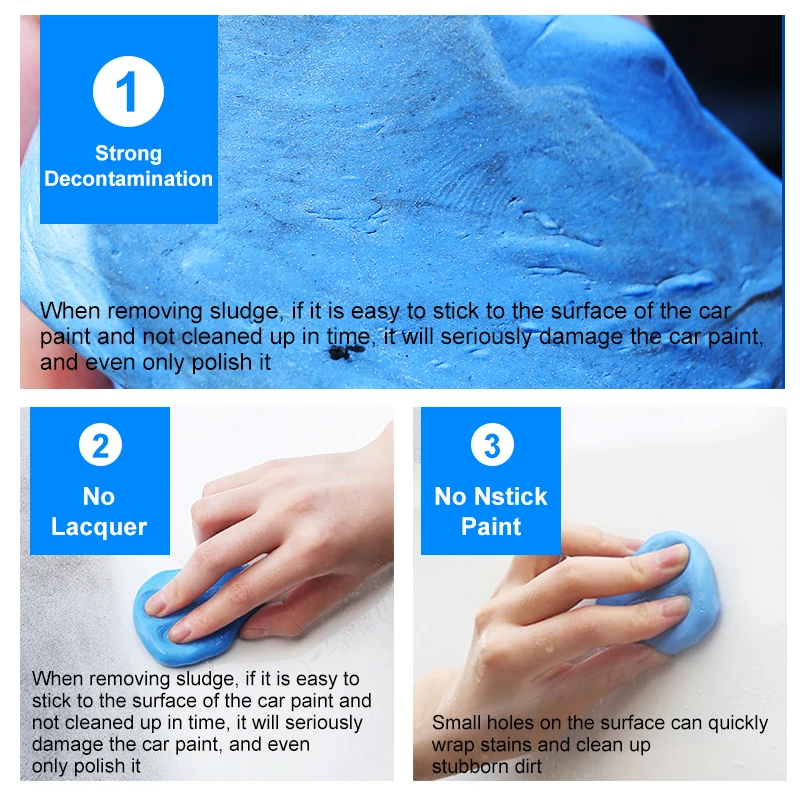 1
Strong Decontamination

When removing sludge, if it is easy to stick to the surface of the car paint and not cleaned up in time, it will seriously damage the car paint, and even only polish it

2
No Lacquer

When removing sludge, if it is easy to stick to the surface of the car paint and not cleaned up in time, it will seriously damage the car paint, and even only polish it

3
No Nstick Paint

Small holes on the surface can quickly wrap stains and clean up stubborn dirt