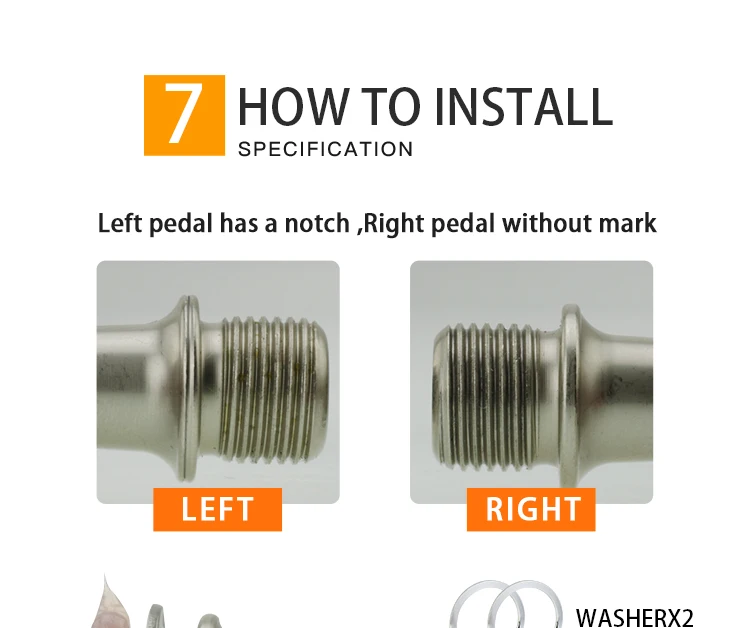 7 HOW TO INSTALL
SPECIFICATION

Left pedal has a notch ,Right pedal without mark

LEFT

RIGHT

WASHERX2